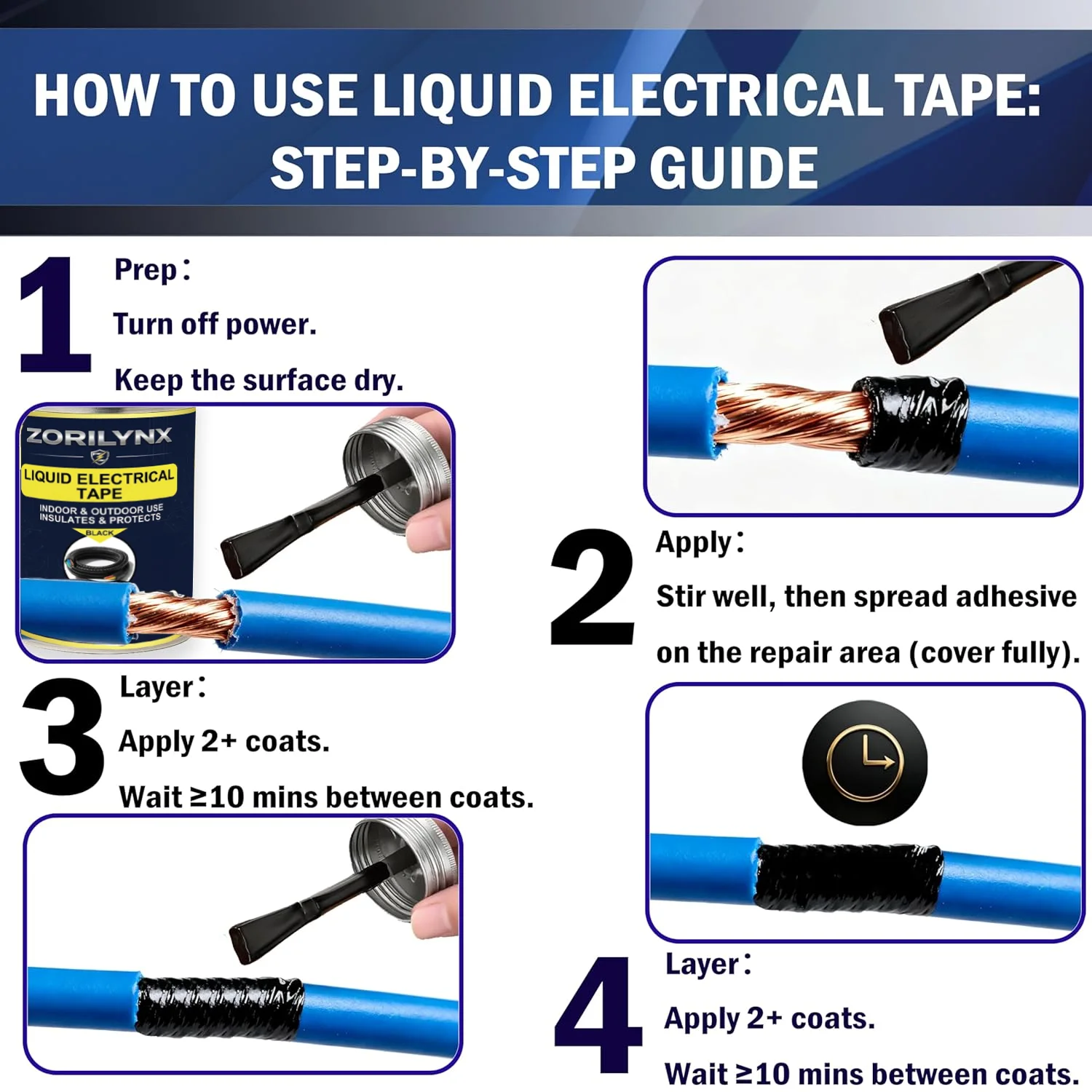 HOW TO USE LIQUID ELECTRICAL TAPE: STEP-BY-STEP GUIDE

1 Prep：

Turn off power.

Keep the surface dry.

ZORILYNX

LIQUID ELECTRICAL TAPE

INDOOR & OUTDOOR USE INSULATES & PROTECTS

BLACK

2 Apply：

Stir well, then spread adhesive on the repair area (cover fully).

3 Layer：

Apply 2+ coats.

Wait ≥10 mins between coats.

4 Layer：

Apply 2+ coats.

Wait ≥10 mins between coats.