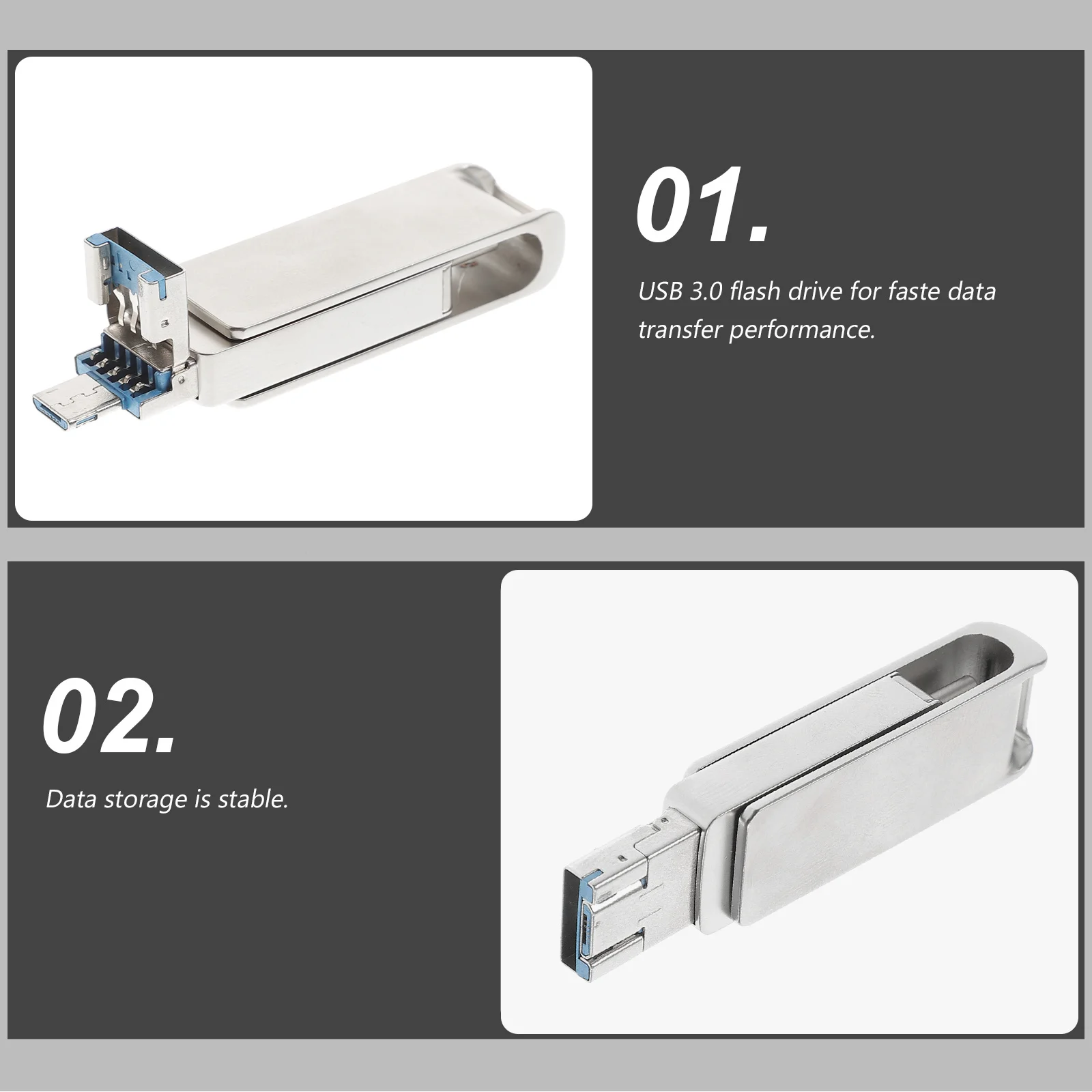 01.

USB 3.0 flash drive for faste data transfer performance.

02.

Data storage is stable.