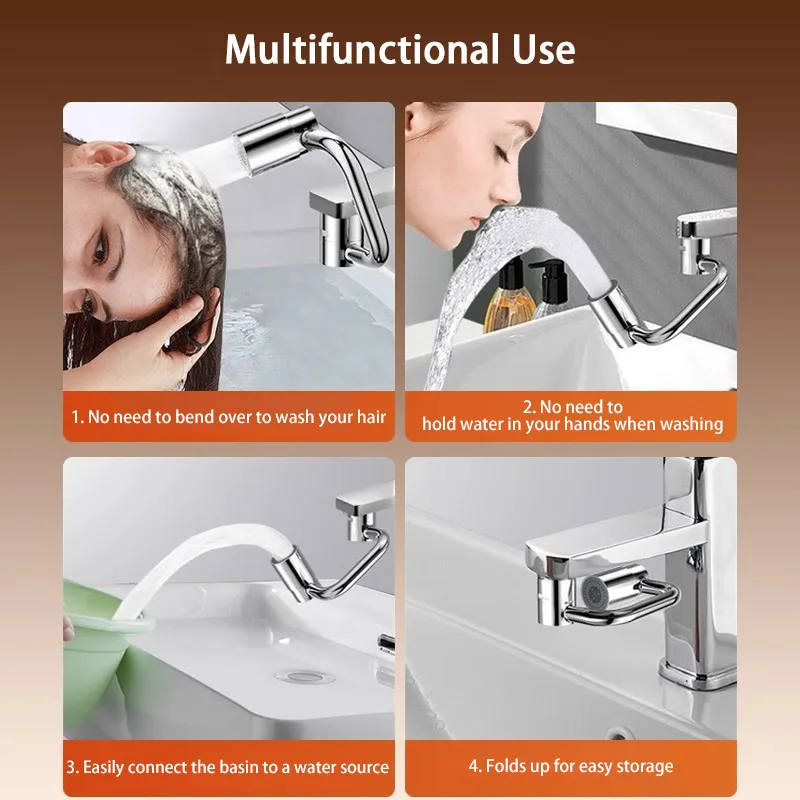 Multifunctional Use

1. No need to bend over to wash your hair

2. No need to hold water in your hands when washing

3. Easily connect the basin to a water source

4. Folds up for easy storage