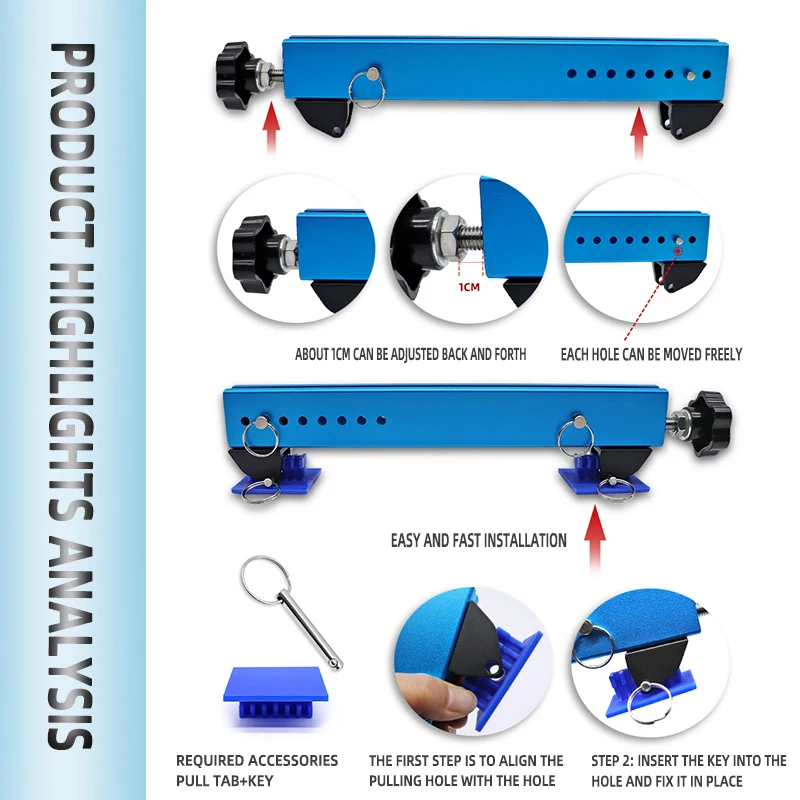 PRODUCT HIGHLIGHTS ANALYSIS

1CM

ABOUT 1CM CAN BE ADJUSTED BACK AND FORTH

EACH HOLE CAN BE MOVED FREELY

EASY AND FAST INSTALLATION

REQUIRED ACCESSORIES PULL TAB+KEY

THE FIRST STEP IS TO ALIGN THE PULLING HOLE WITH THE HOLE

STEP 2: INSERT THE KEY INTO THE HOLE AND FIX IT IN PLACE