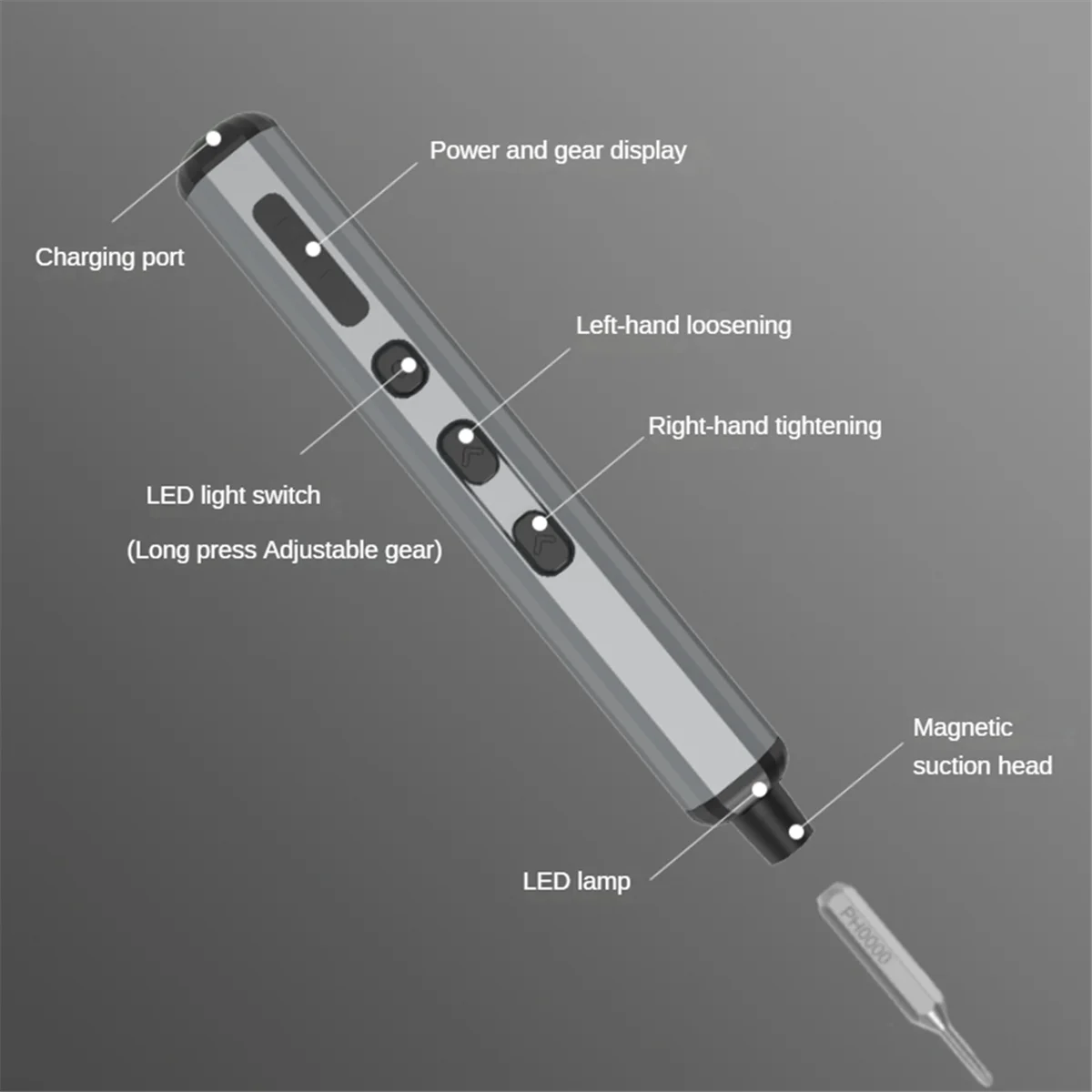 Power and gear display

Charging port

Left-hand loosening

Right-hand tightening

LED light switch

(Long press Adjustable gear)

Magnetic suction head

LED lamp

PH0000