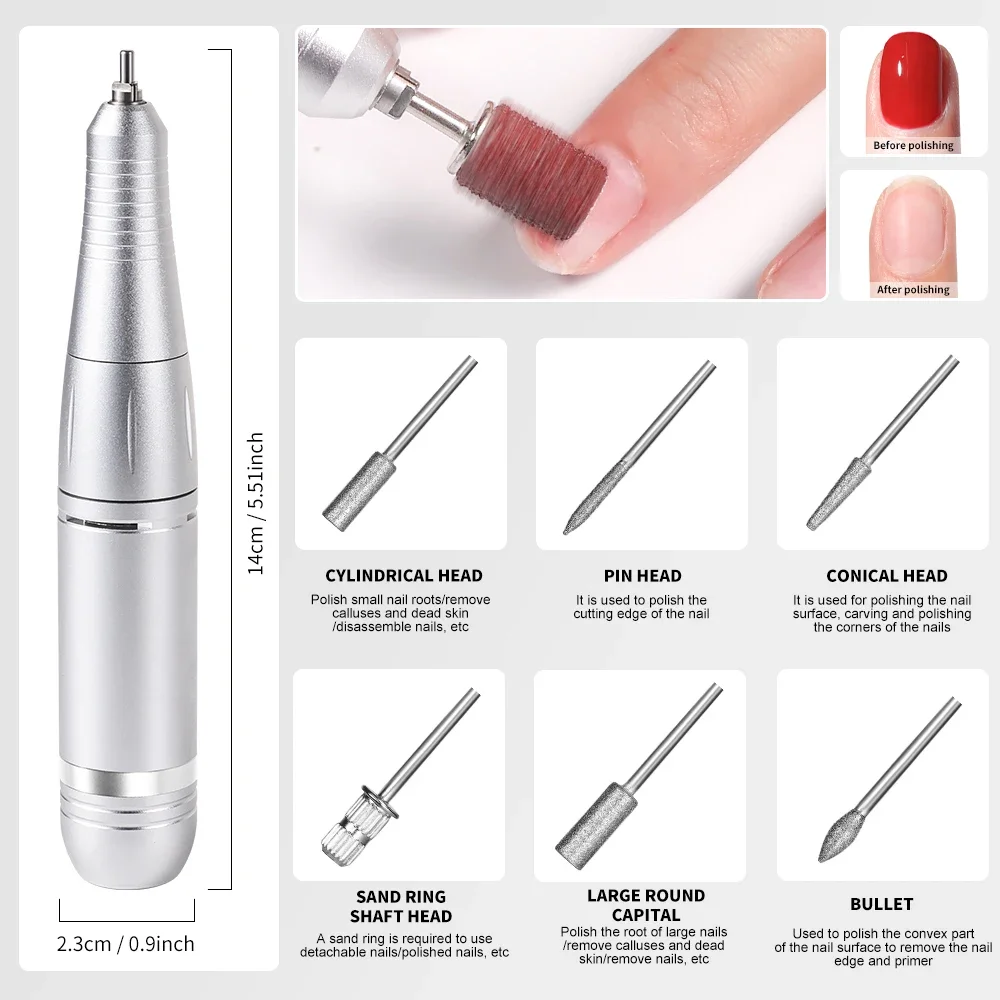 14cm / 5.51inch

2.3cm / 0.9inch

Before polishing

After polishing

CYLINDRICAL HEAD
Polish small nail roots/remove calluses and dead skin /disassemble nails, etc

PIN HEAD
It is used to polish the cutting edge of the nail

CONICAL HEAD
It is used for polishing the nail surface, carving and polishing the corners of the nails

SAND RING SHAFT HEAD
A sand ring is required to use detachable nails/polished nails, etc

LARGE ROUND CAPITAL
Polish the root of large nails /remove calluses and dead skin/remove nails, etc

BULLET
Used to polish the convex part of the nail surface to remove the nail edge and primer