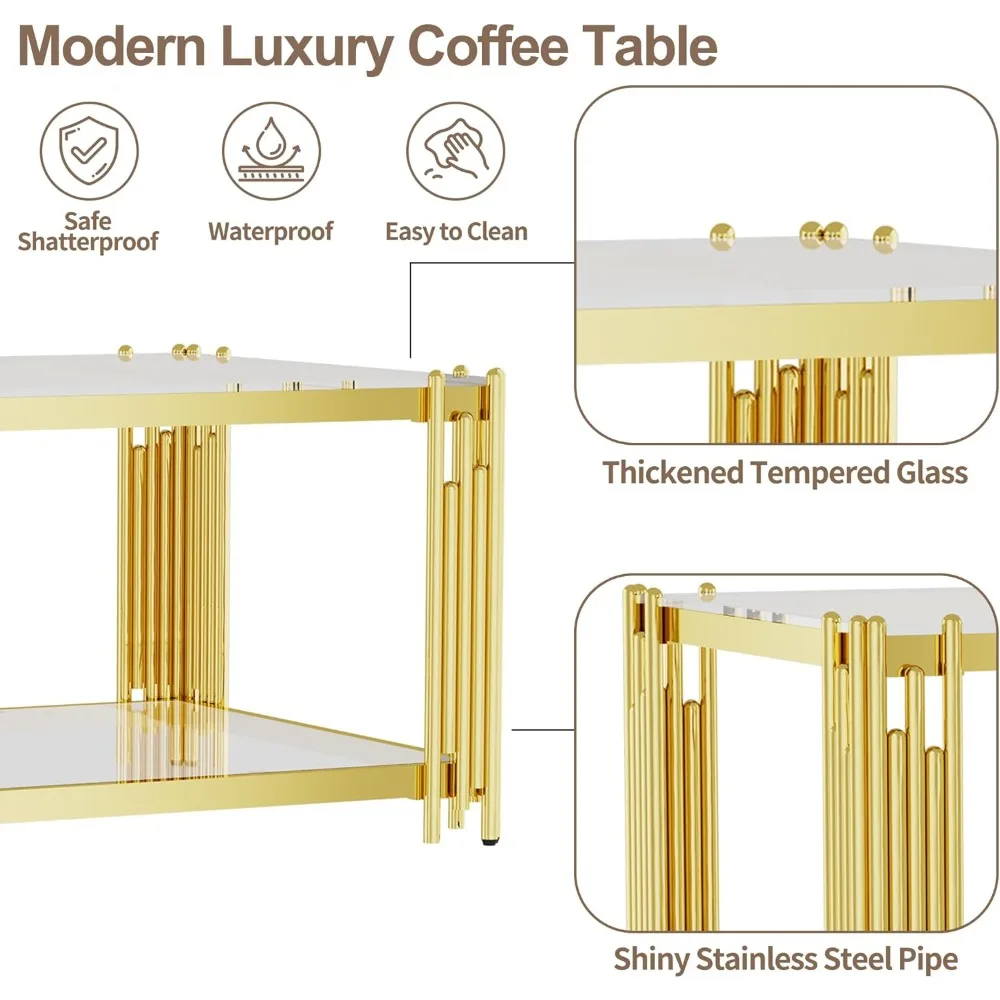 Modern Luxury Coffee Table

Safe Shatterproof

Waterproof

Easy to Clean

Thickened Tempered Glass

Shiny Stainless Steel Pipe