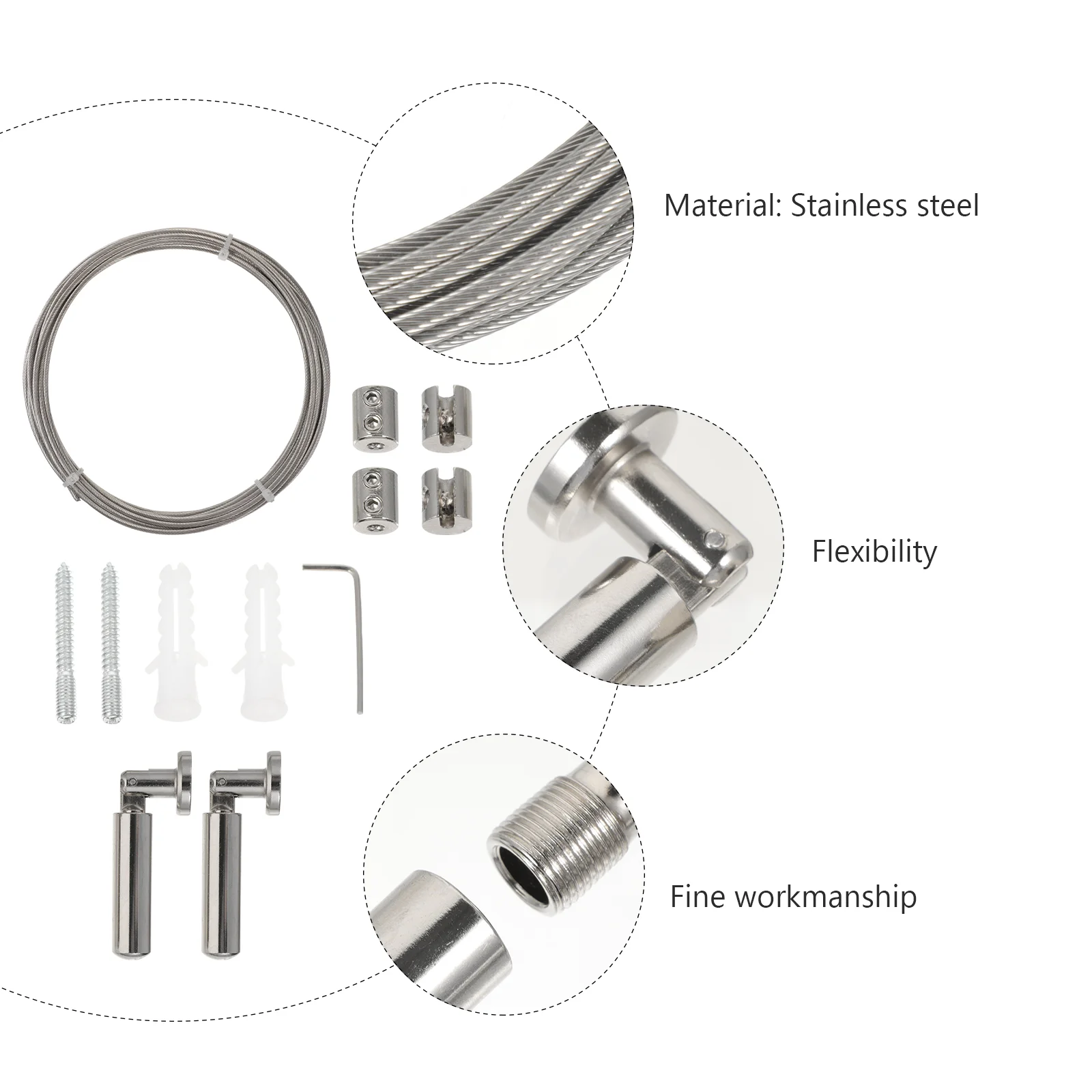 Material: Stainless steel

Flexibility

Fine workmanship