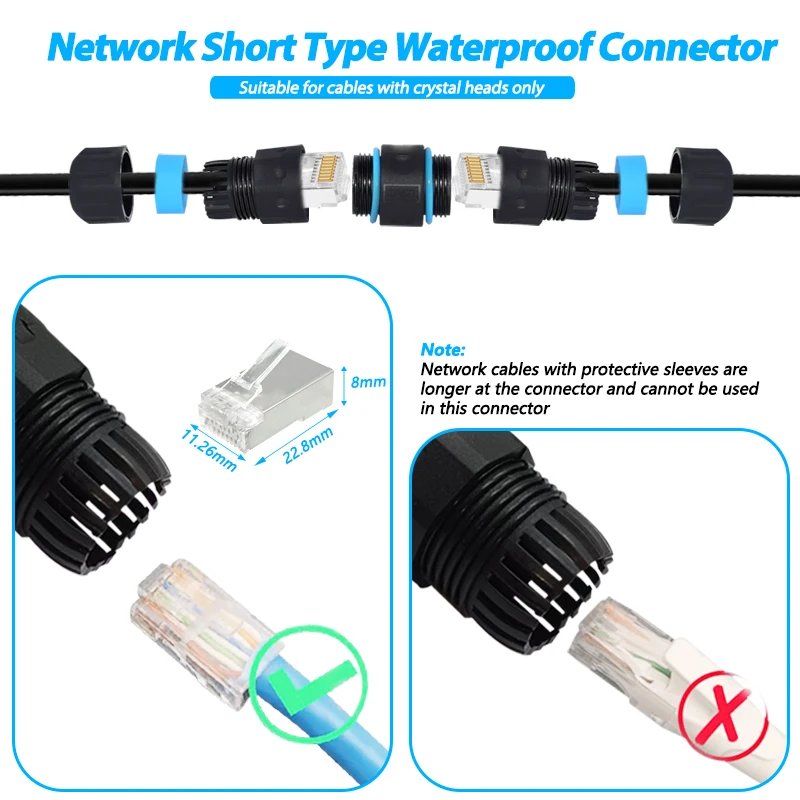 Network Short Type Waterproof Connector

Suitable for cables with crystal heads only

8mm

11.26mm

22.8mm

Note:
Network cables with protective sleeves are longer at the connector and cannot be used in this connector