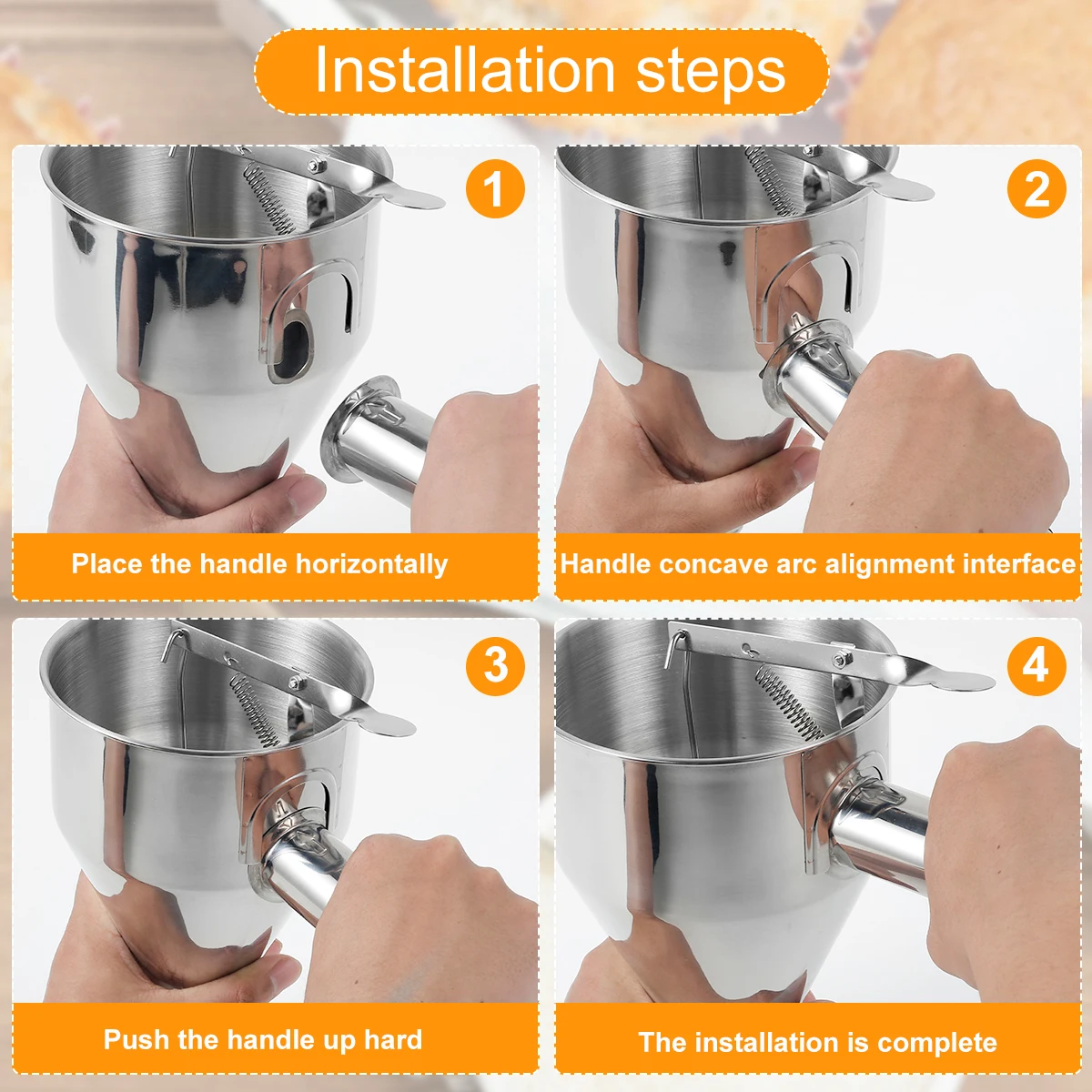 Installation steps

1

Place the handle horizontally

2

Handle concave arc alignment interface

3

Push the handle up hard

4

The installation is complete