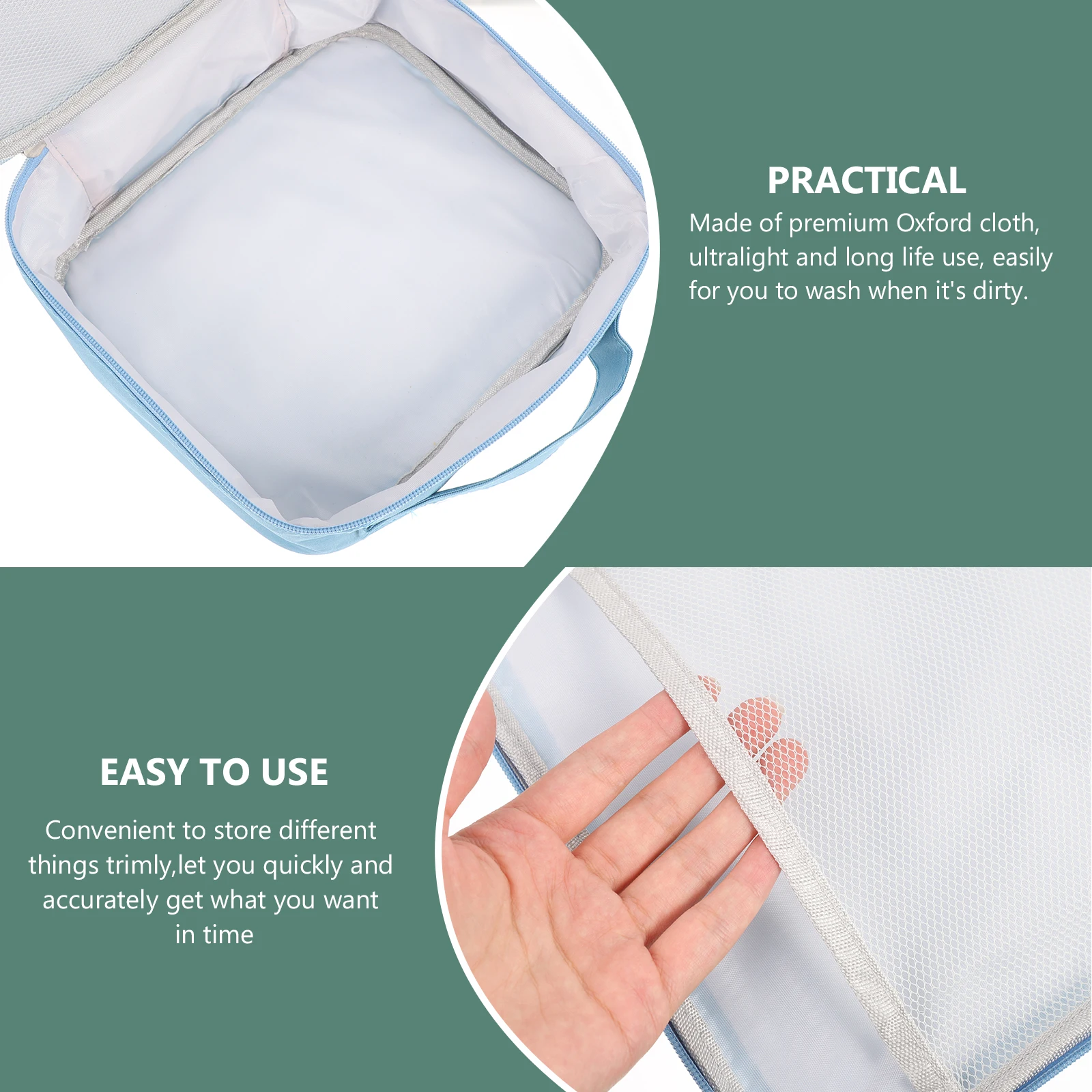 PRACTICAL

Made of premium Oxford cloth, ultralight and long life use, easily for you to wash when it's dirty.

EASY TO USE

Convenient to store different things trimly,let you quickly and accurately get what you want in time