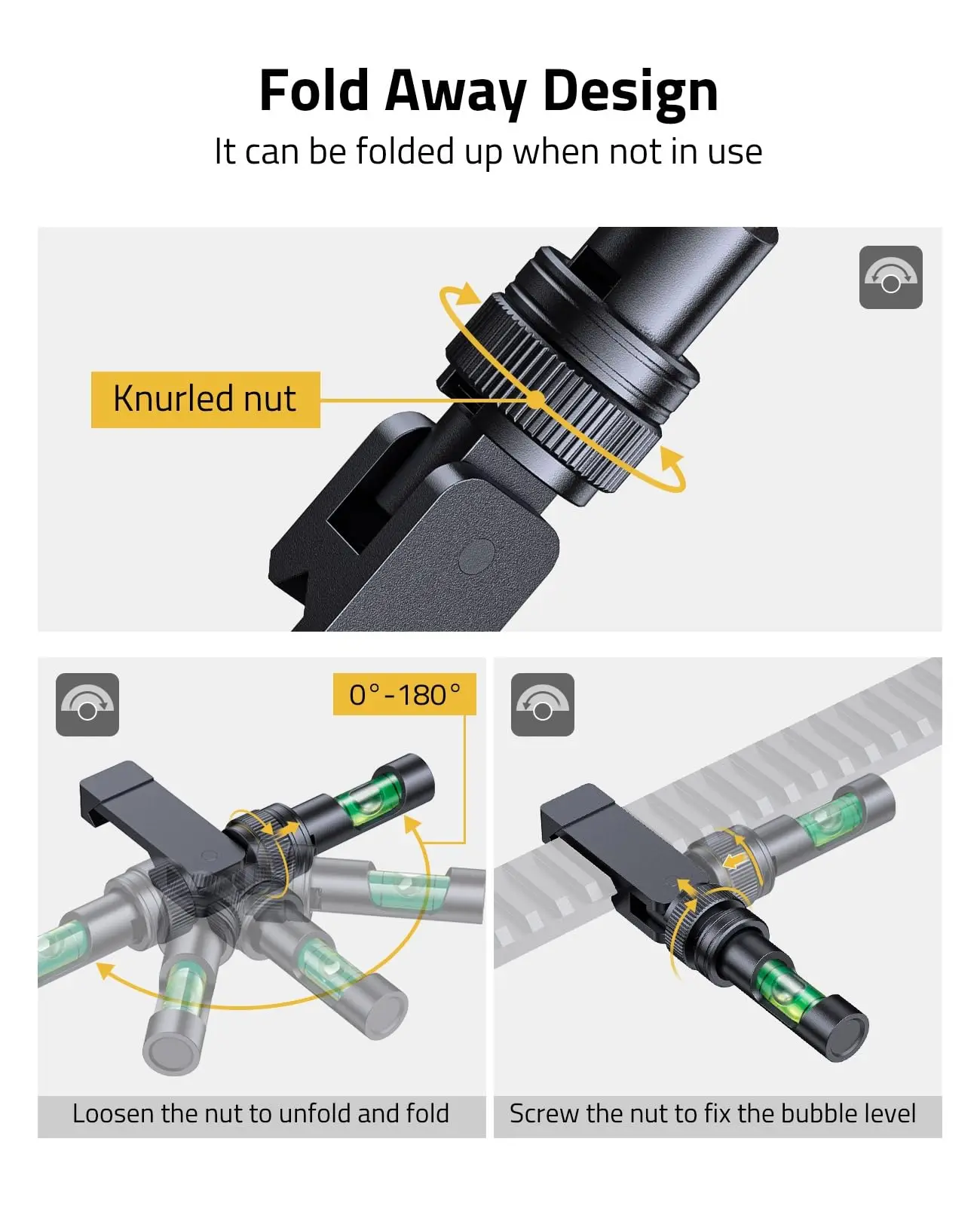 Fold Away Design
It can be folded up when not in use

Knurled nut

0°-180°

Loosen the nut to unfold and fold

Screw the nut to fix the bubble level