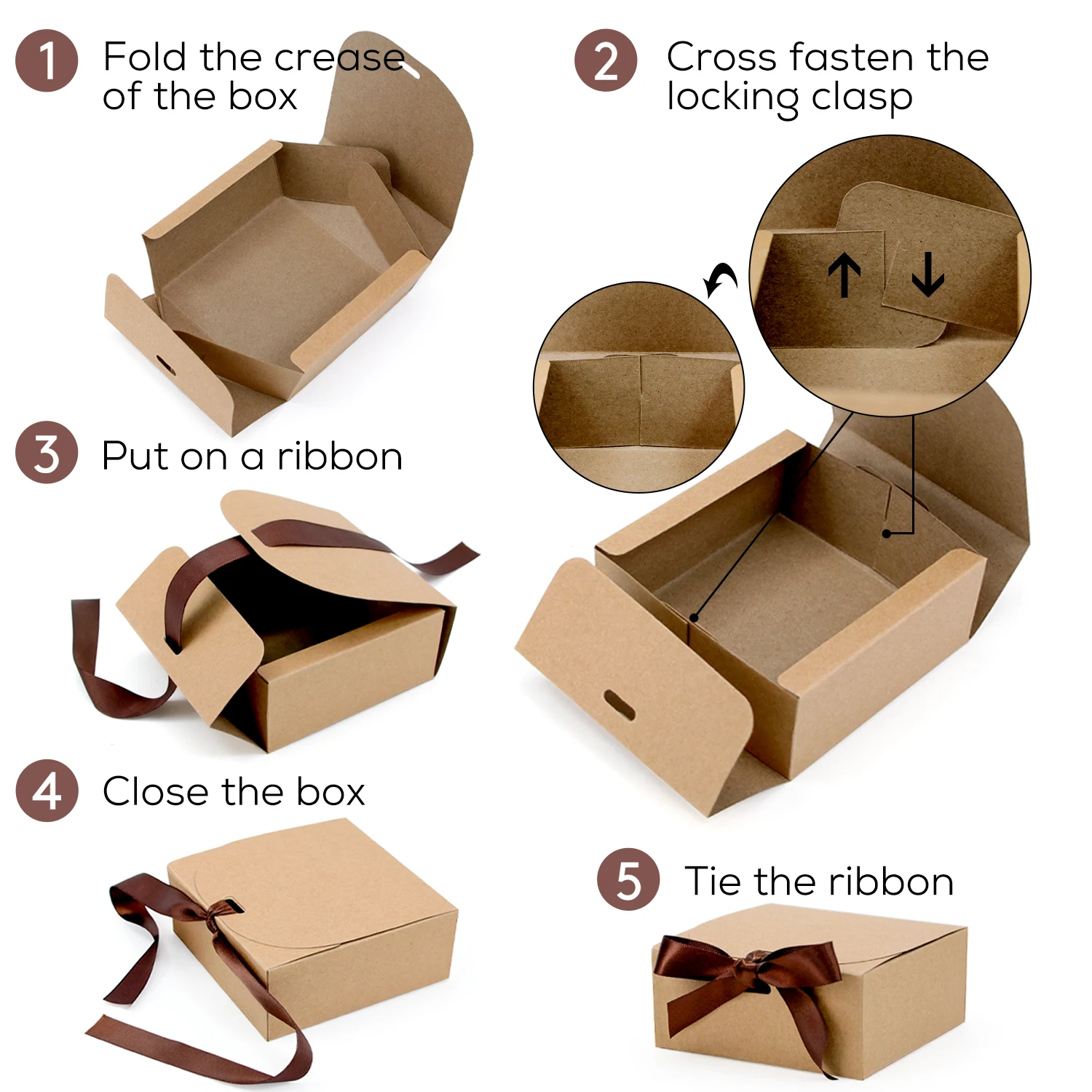 1 Fold the crease of the box

2 Cross fasten the locking clasp

3 Put on a ribbon

4 Close the box

5 Tie the ribbon