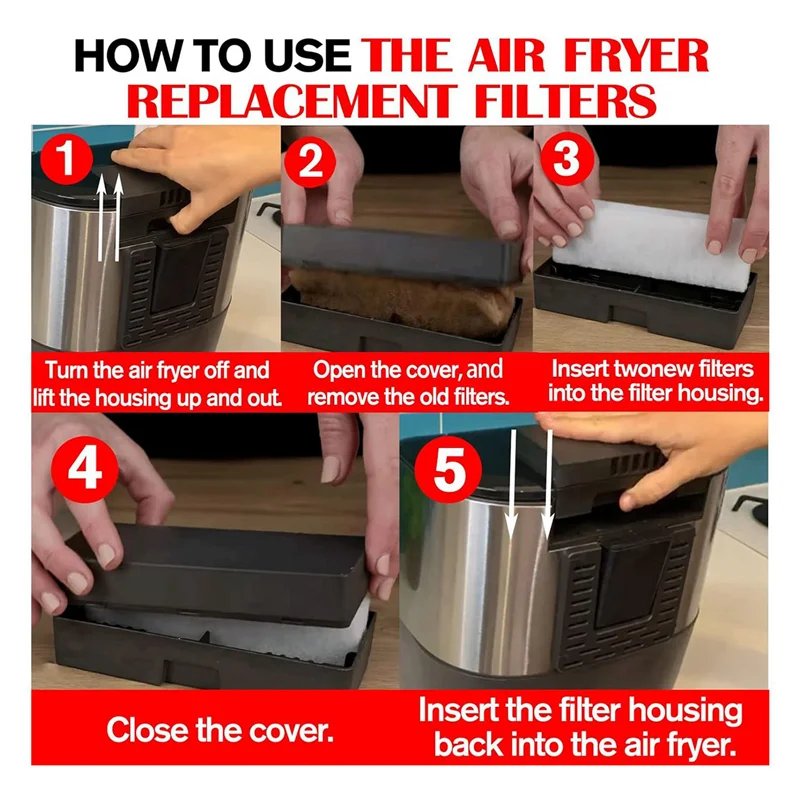 HOW TO USE THE AIR FRYER REPLACEMENT FILTERS

1
Turn the air fryer off and lift the housing up and out.

2
Open the cover, and remove the old filters.

3
Insert twonew filters into the filter housing.

4
Close the cover.

5
Insert the filter housing back into the air fryer.