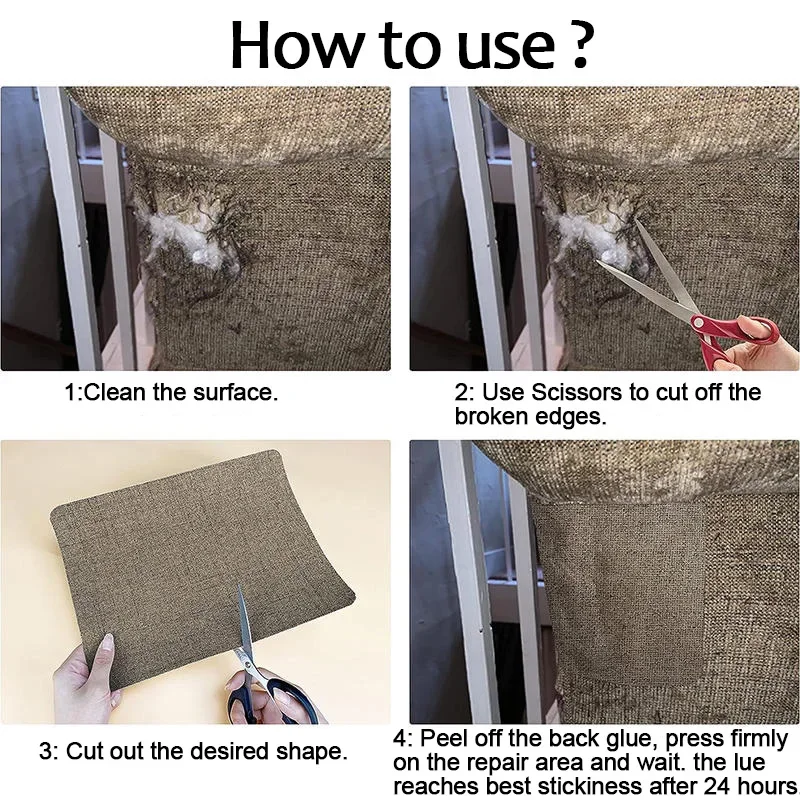 How to use ?

1:Clean the surface.

2: Use Scissors to cut off the broken edges.

3: Cut out the desired shape.

4: Peel off the back glue, press firmly on the repair area and wait. the lue reaches best stickiness after 24 hours