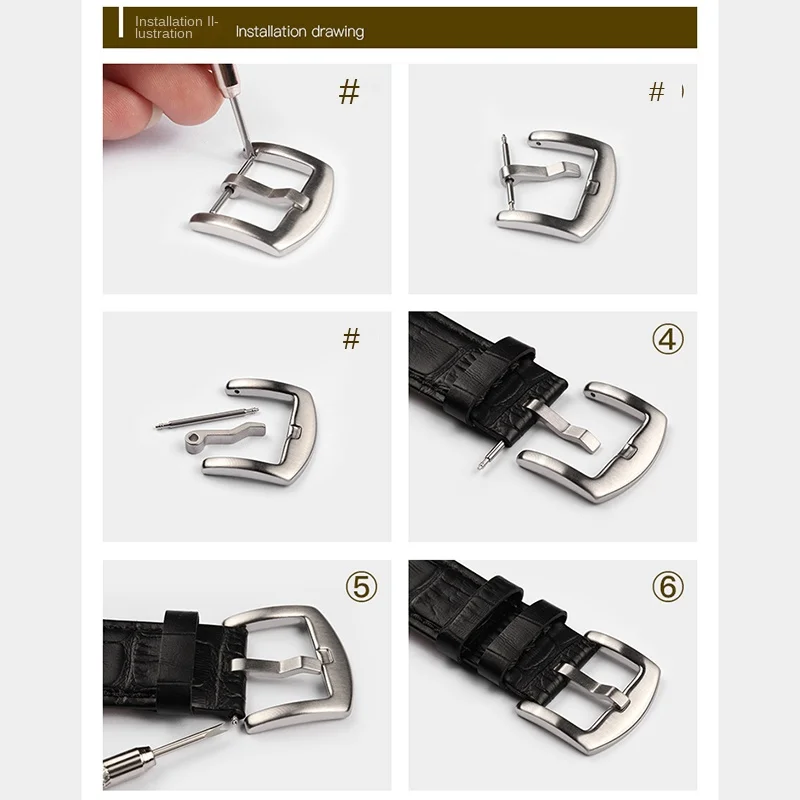 Installation Illustration Installation drawing

#

#

#

④

⑤

⑥