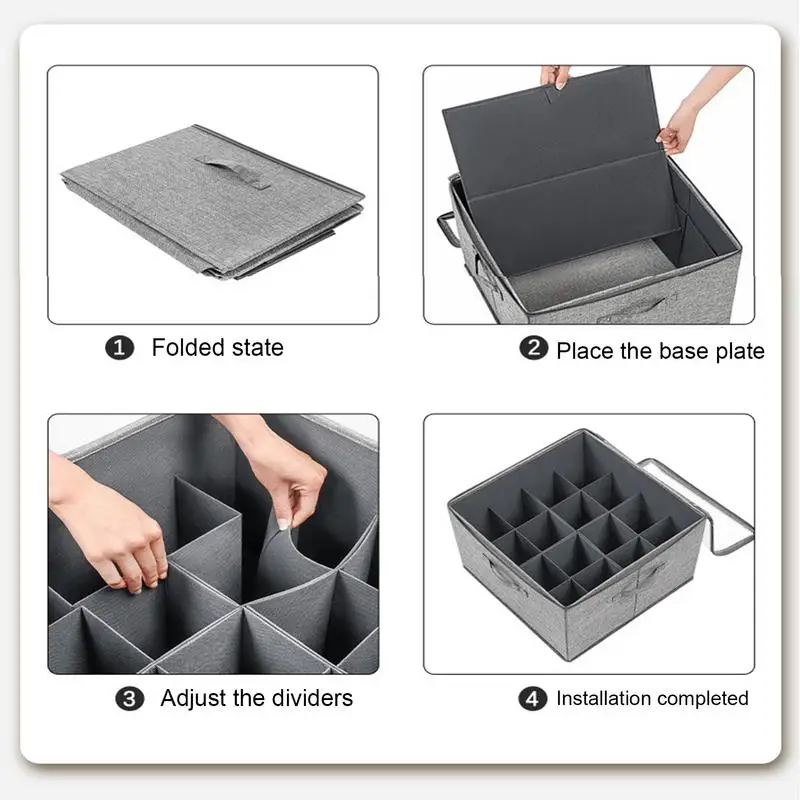 1 Folded state

2 Place the base plate

3 Adjust the dividers

4 Installation completed