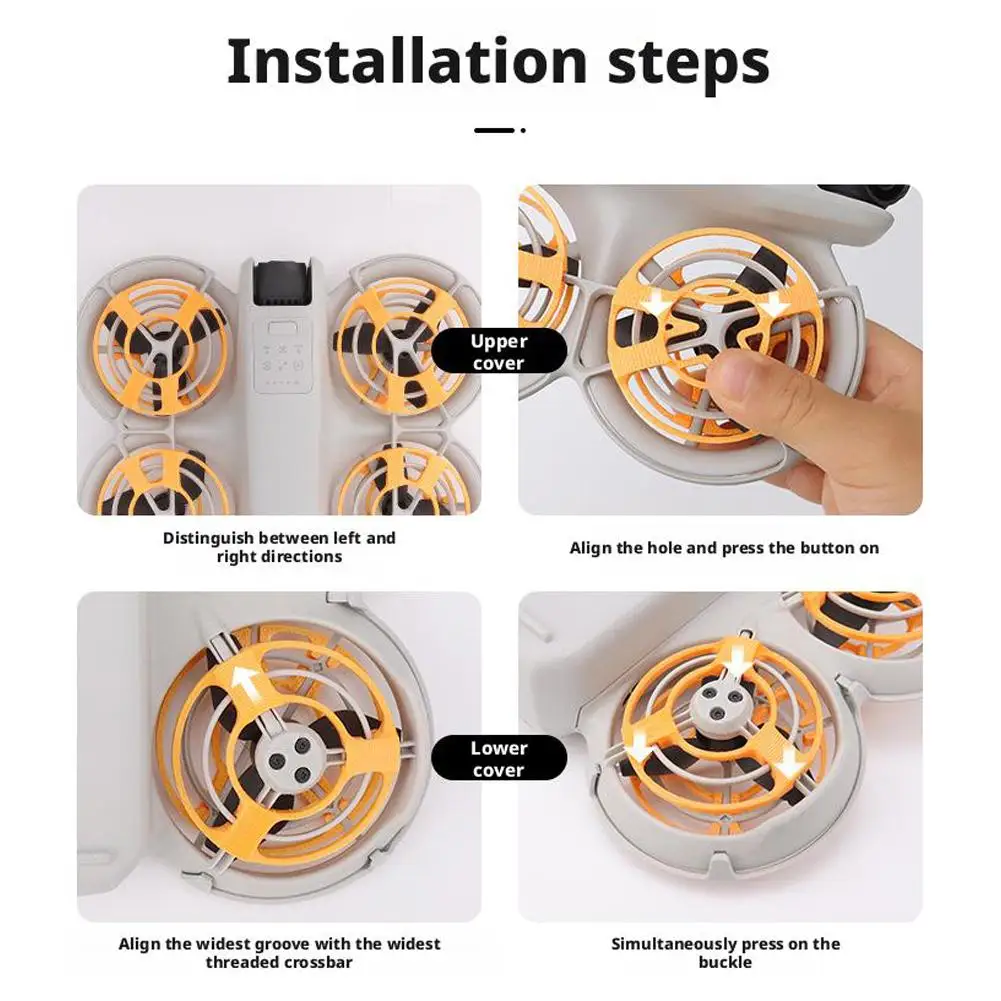 Installation steps

Upper cover

Distinguish between left and right directions

Align the hole and press the button on

Lower cover

Align the widest groove with the widest threaded crossbar

Simultaneously press on the buckle