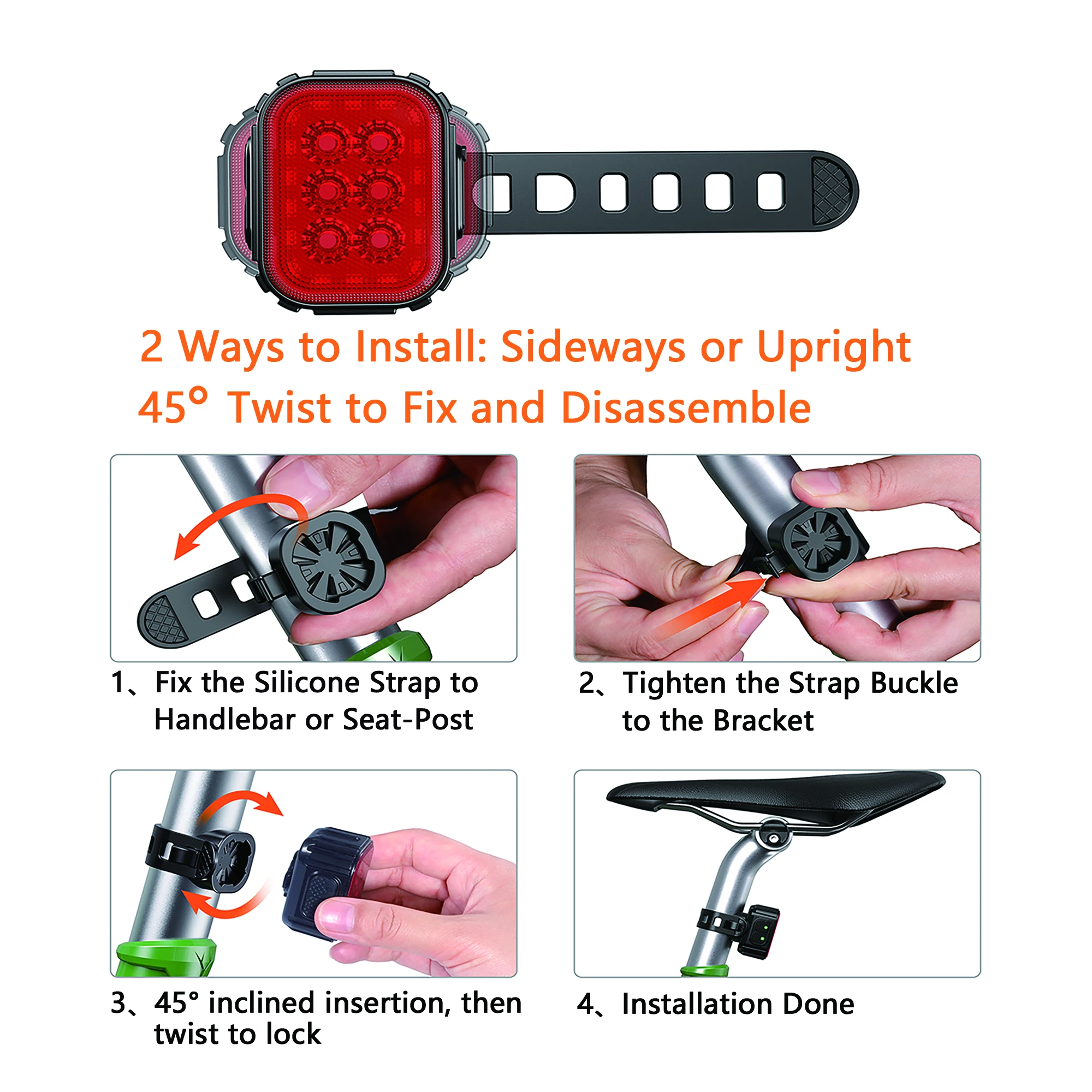 2 Ways to Install: Sideways or Upright
45° Twist to Fix and Disassemble

1、Fix the Silicone Strap to Handlebar or Seat-Post

2、Tighten the Strap Buckle to the Bracket

3、45° inclined insertion, then twist to lock

4、Installation Done