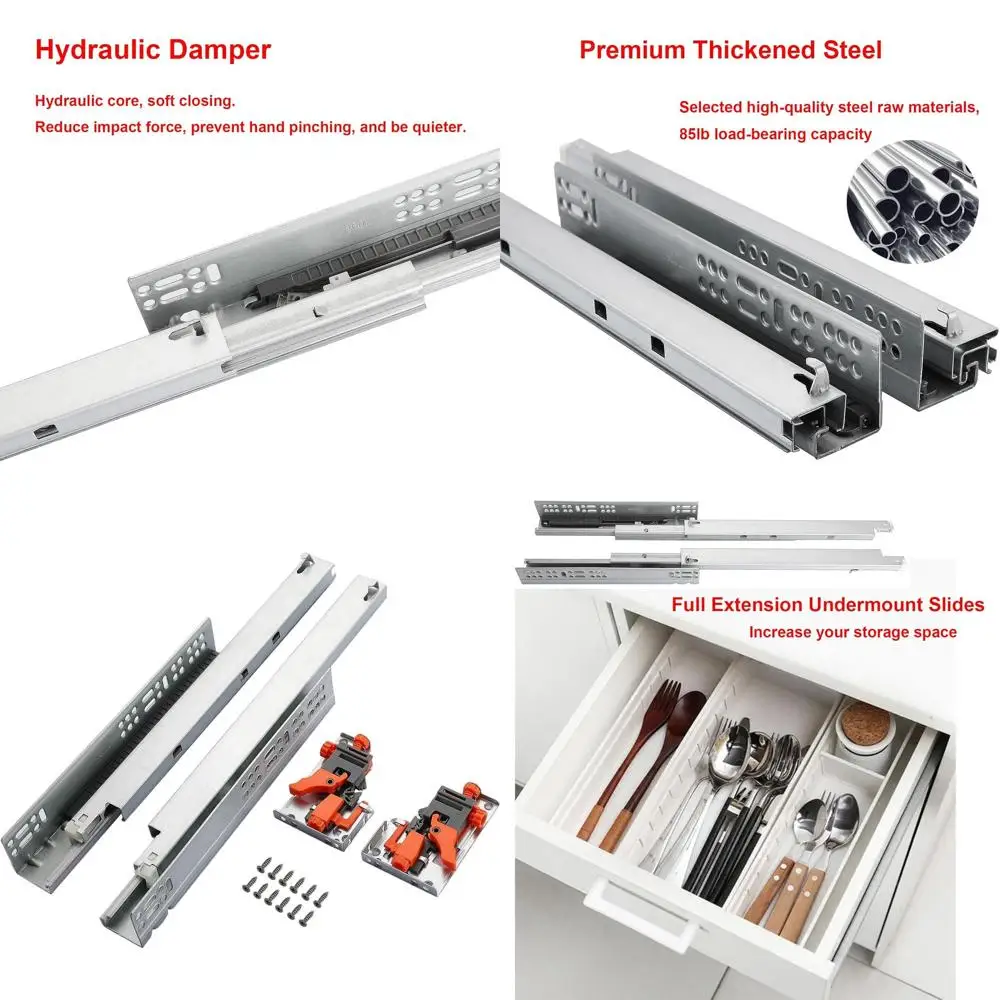 Hydraulic Damper

Hydraulic core, soft closing.
Reduce impact force, prevent hand pinching, and be quieter.

Premium Thickened Steel

Selected high-quality steel raw materials, 85lb load-bearing capacity

Full Extension Undermount Slides

Increase your storage space