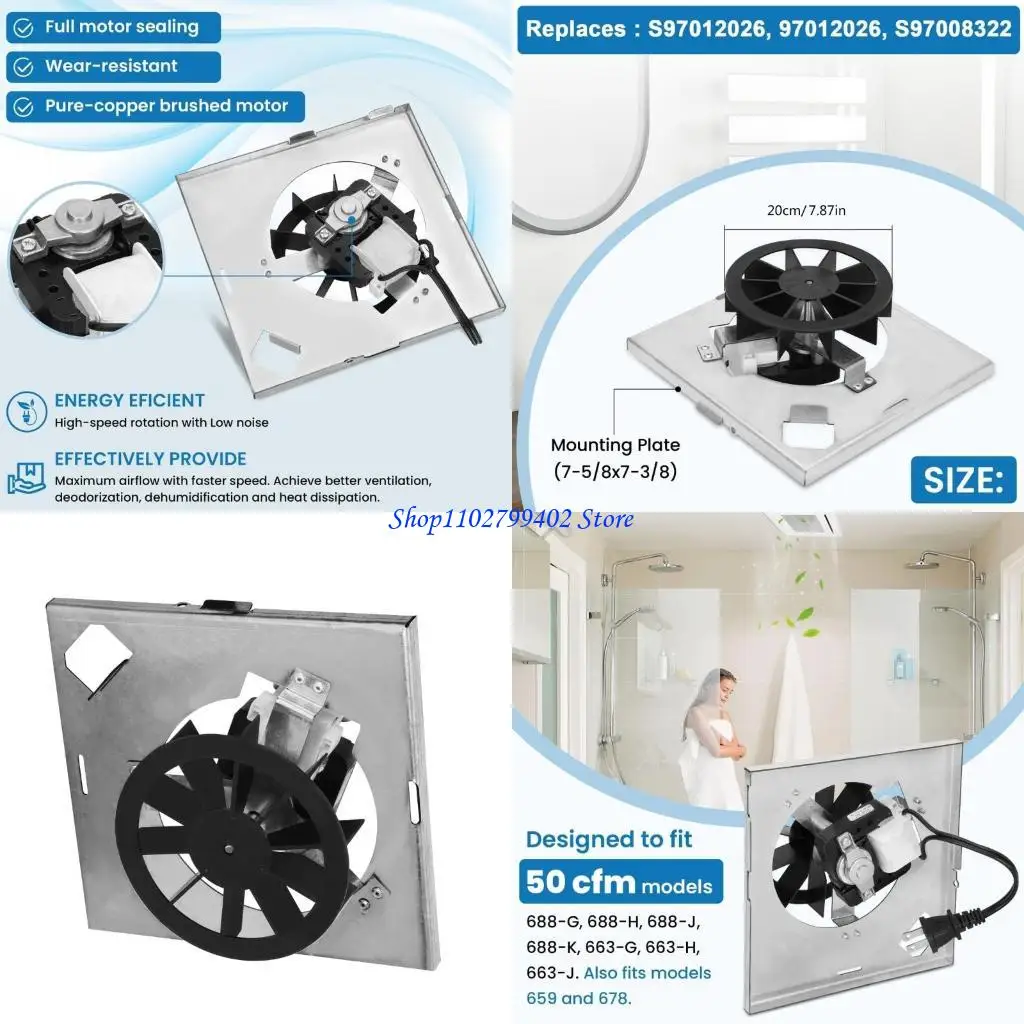 Full motor sealing
Wear-resistant
Pure-copper brushed motor

ENERGY EFICIENT
High-speed rotation with Low noise

EFFECTIVELY PROVIDE
Maximum airflow with faster speed. Achieve better ventilation, deodorization, dehumidification and heat dissipation.

Replaces : S97012026, 97012026, S97008322

20cm/7.87in

Mounting Plate
(7-5/8x7-3/8)

SIZE:

Shop1102799402 Store

Designed to fit
50 cfm models
688-G, 688-H, 688-J, 688-K, 663-G, 663-H, 663-J. Also fits models 659 and 678.