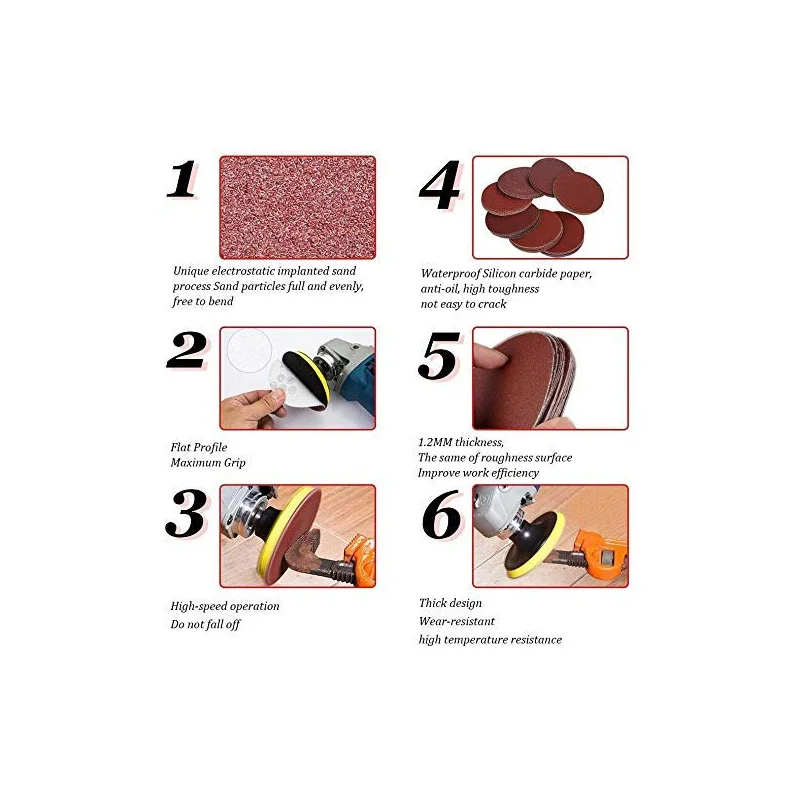 1

Unique electrostatic implanted sand process Sand particles full and evenly, free to bend

2

Flat Profile
Maximum Grip

3

High-speed operation
Do not fall off

4

Waterproof Silicon carbide paper, anti-oil, high toughness not easy to crack

5

1.2MM thickness,
The same of roughness surface
Improve work efficiency

6

Thick design
Wear-resistant
high temperature resistance