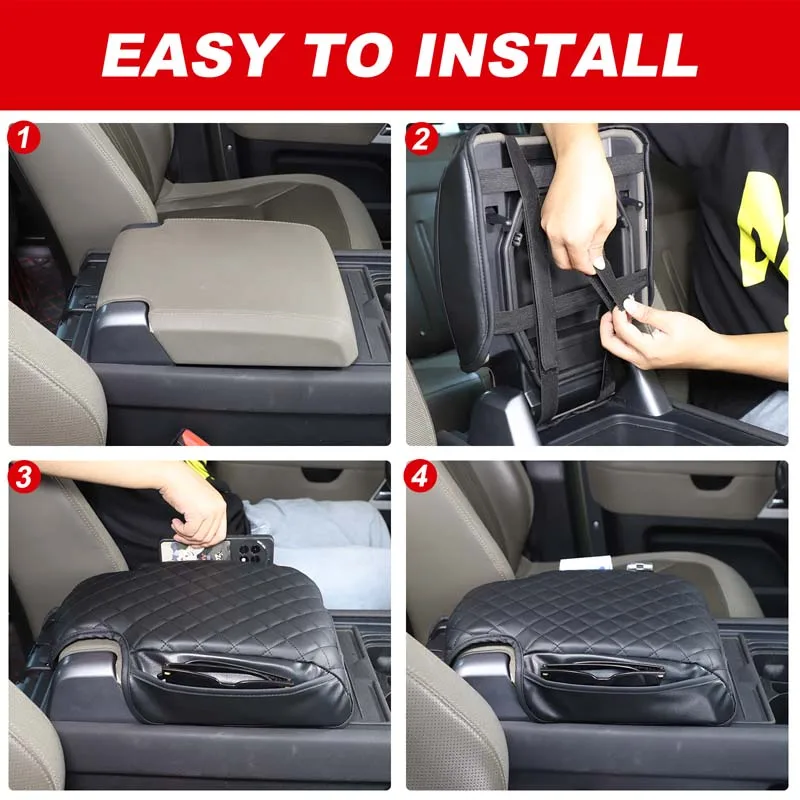 EASY TO INSTALL

1

2

3

4