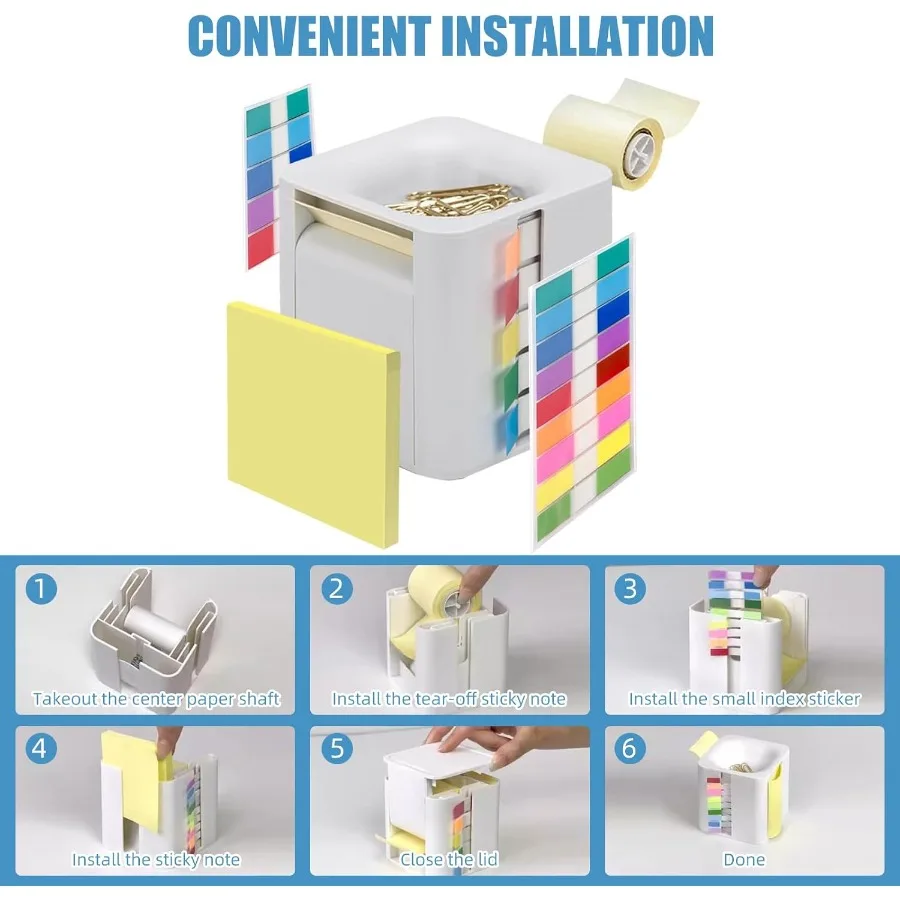 CONVENIENT INSTALLATION

1
Takeout the center paper shaft

2
Install the tear-off sticky note

3
Install the small index sticker

4
Install the sticky note

5
Close the lid

6
Done