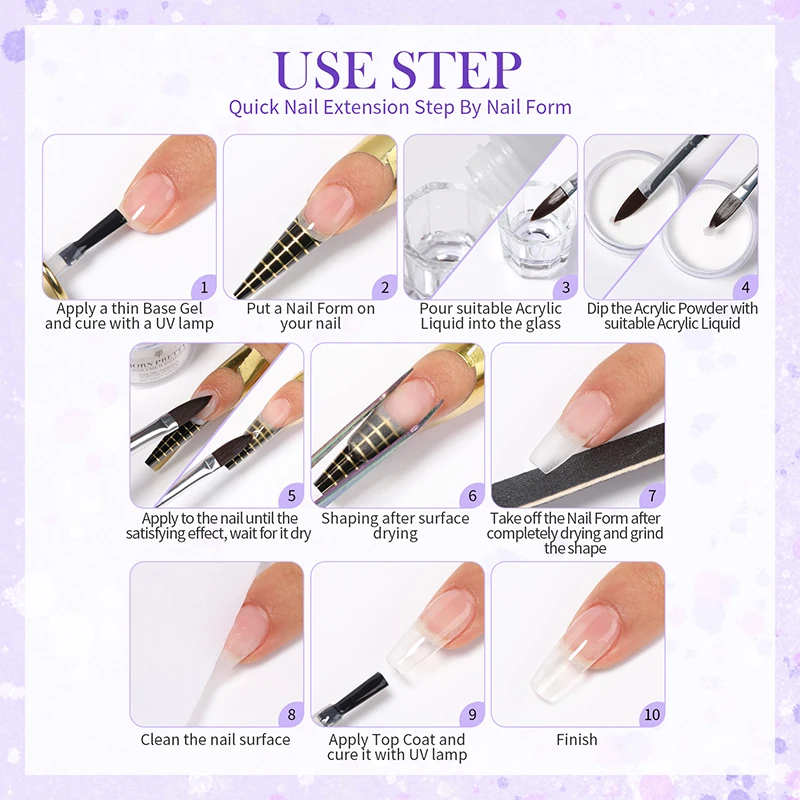 USE STEP
Quick Nail Extension Step By Nail Form

1
Apply a thin Base Gel and cure with a UV lamp

2
Put a Nail Form on your nail

3
Pour suitable Acrylic Liquid into the glass

4
Dip the Acrylic Powder with suitable Acrylic Liquid

BORN PRETTY

5
Apply to the nail until the satisfying effect, wait for it dry

6
Shaping after surface drying

7
Take off the Nail Form after completely drying and grind the shape

8
Clean the nail surface

9
Apply Top Coat and cure it with UV lamp

10
Finish