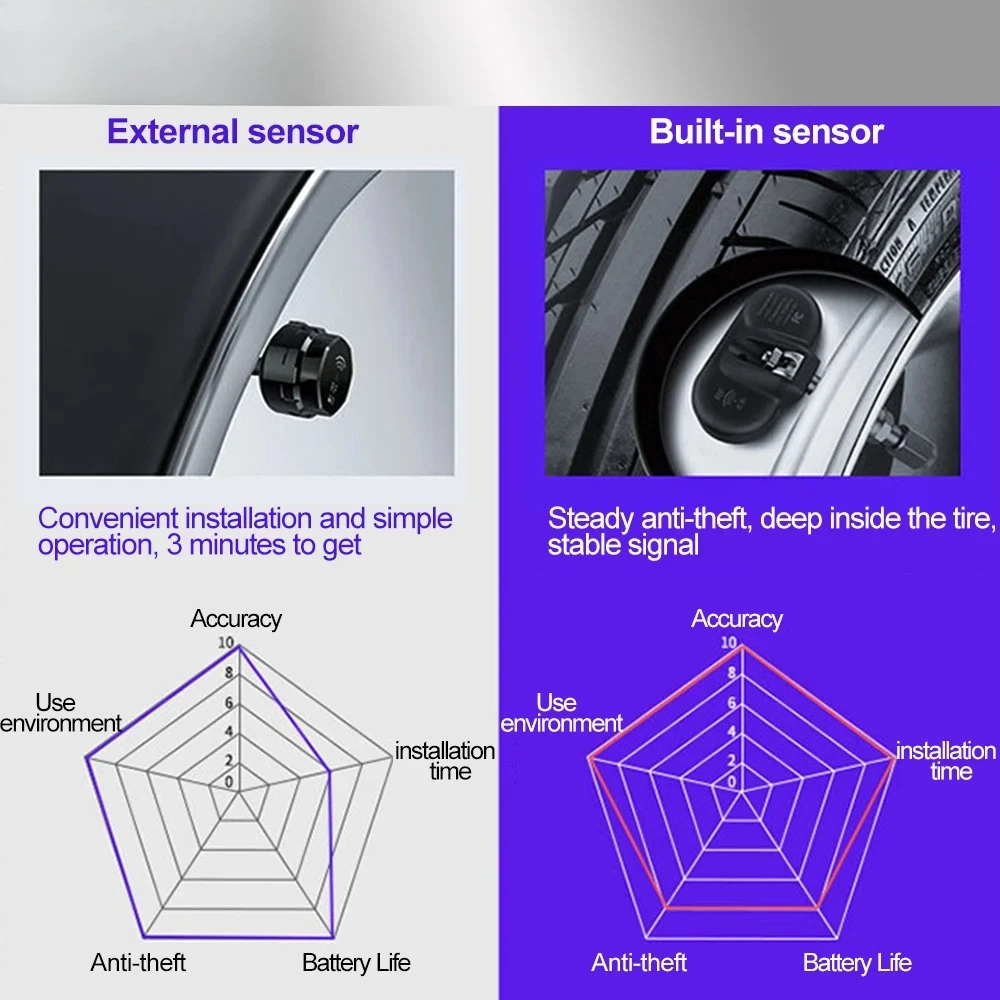 External sensor

Convenient installation and simple operation, 3 minutes to get

Accuracy
10
8
6
4
2
0
Use environment
installation time
Anti-theft
Battery Life

Built-in sensor

Steady anti-theft, deep inside the tire, stable signal

Accuracy
10
8
6
4
2
0
Use environment
installation time
Anti-theft
Battery Life