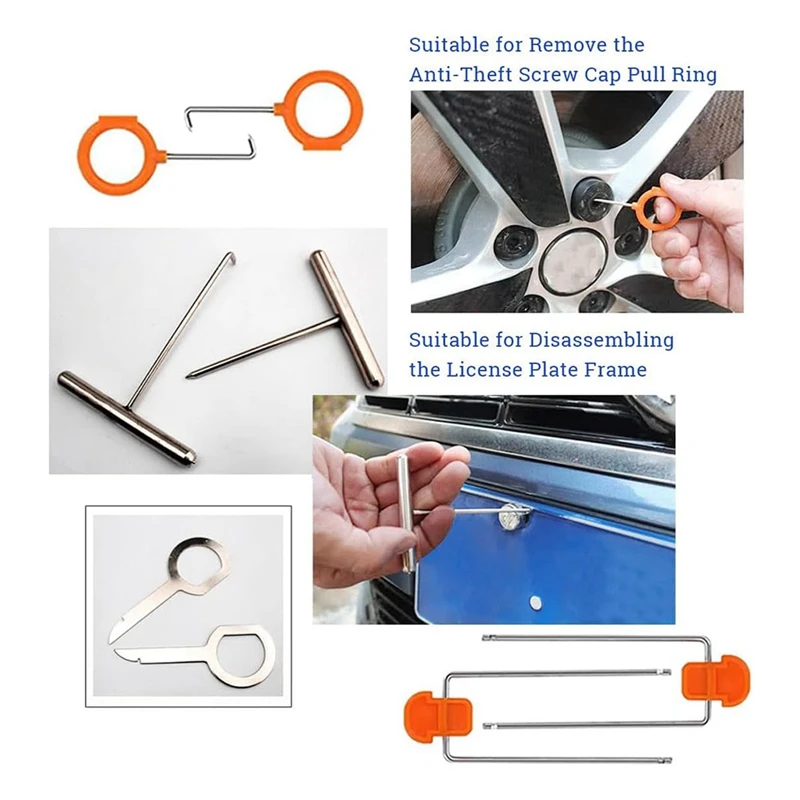 Suitable for Remove the Anti-Theft Screw Cap Pull Ring

Suitable for Disassembling the License Plate Frame