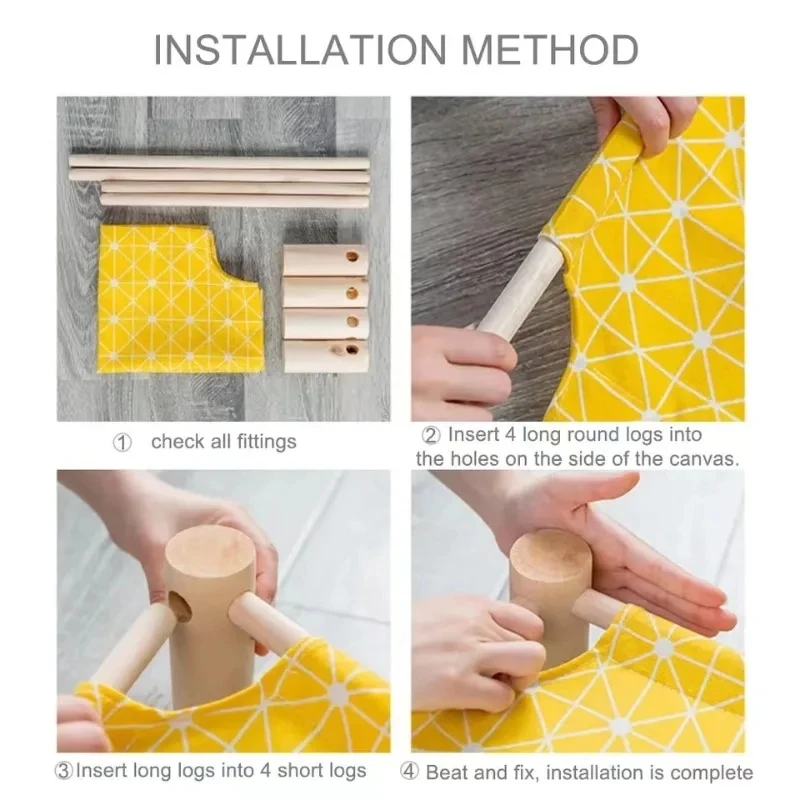 INSTALLATION METHOD

① check all fittings

② Insert 4 long round logs into the holes on the side of the canvas.

③ Insert long logs into 4 short logs

④ Beat and fix, installation is complete