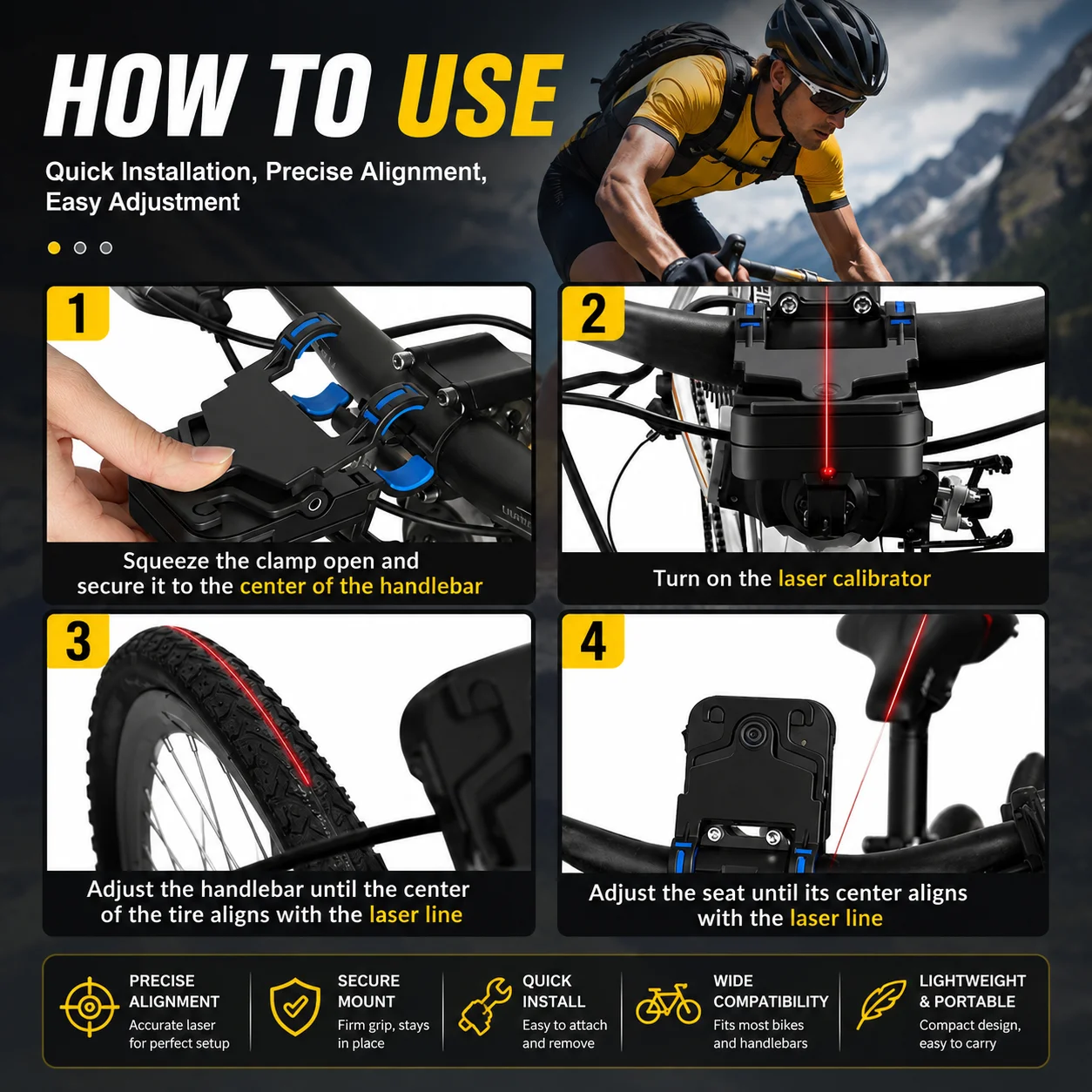 HOW TO USE

Quick Installation, Precise Alignment, Easy Adjustment

1

Squeeze the clamp open and secure it to the center of the handlebar

2

Turn on the laser calibrator

3

Adjust the handlebar until the center of the tire aligns with the laser line

4

Adjust the seat until its center aligns with the laser line

PRECISE ALIGNMENT
Accurate laser for perfect setup

SECURE MOUNT
Firm grip, stays in place

QUICK INSTALL
Easy to attach and remove

WIDE COMPATIBILITY
Fits most bikes and handlebars

LIGHTWEIGHT & PORTABLE
Compact design, easy to carry