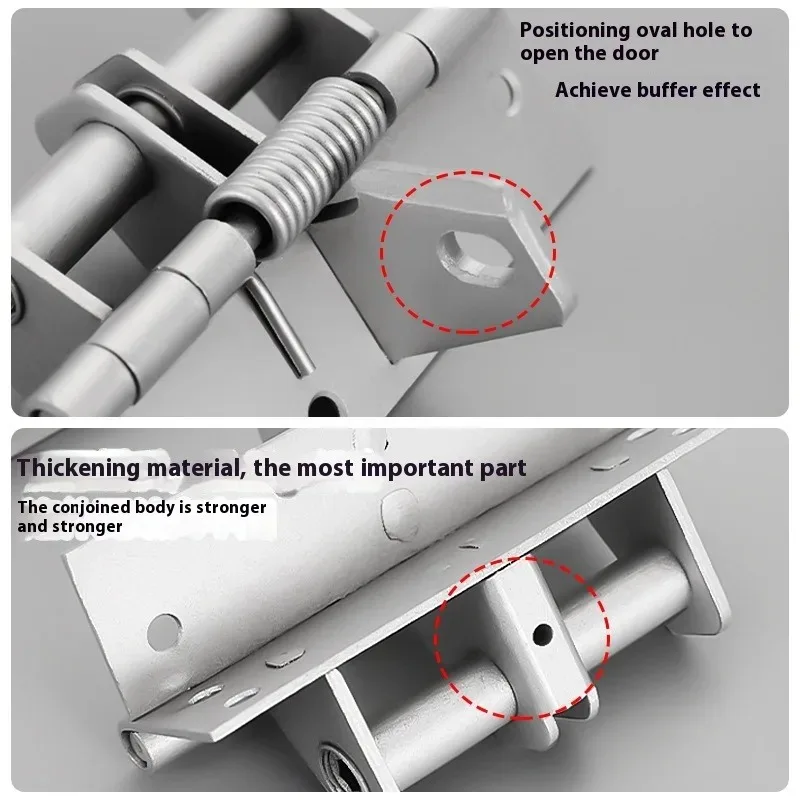 Positioning oval hole to open the door

Achieve buffer effect

Thickening material, the most important part

The conjoined body is stronger and stronger