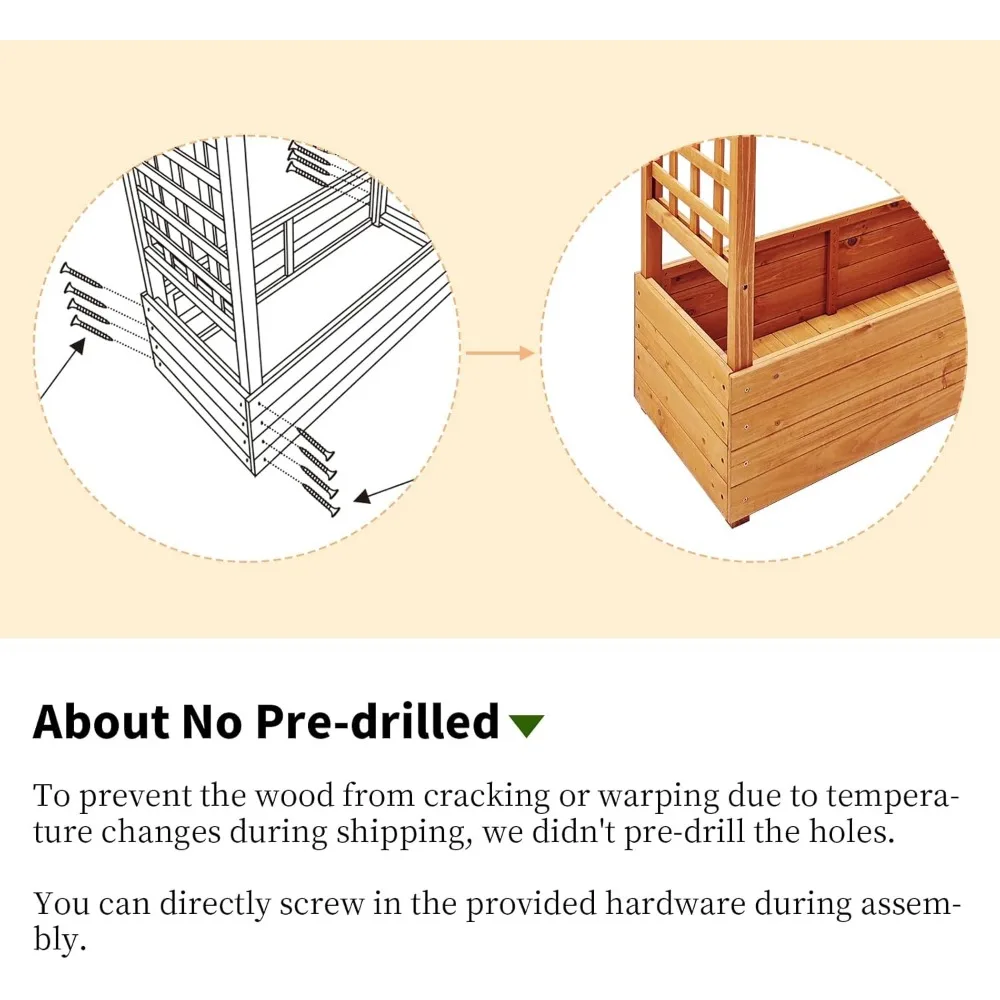 About No Pre-drilled

To prevent the wood from cracking or warping due to temperature changes during shipping, we didn't pre-drill the holes.

You can directly screw in the provided hardware during assembly.