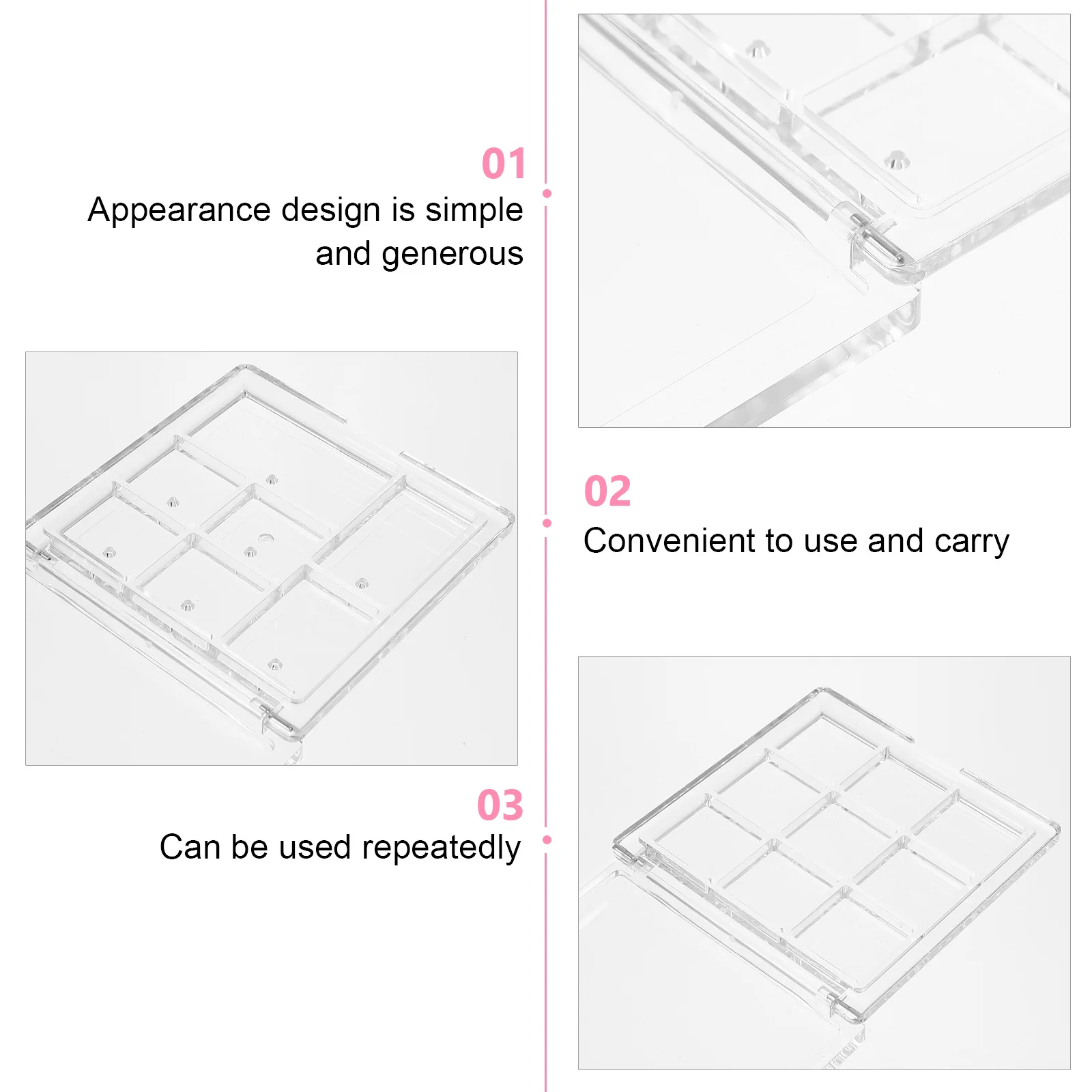 01
Appearance design is simple and generous

02
Convenient to use and carry

03
Can be used repeatedly