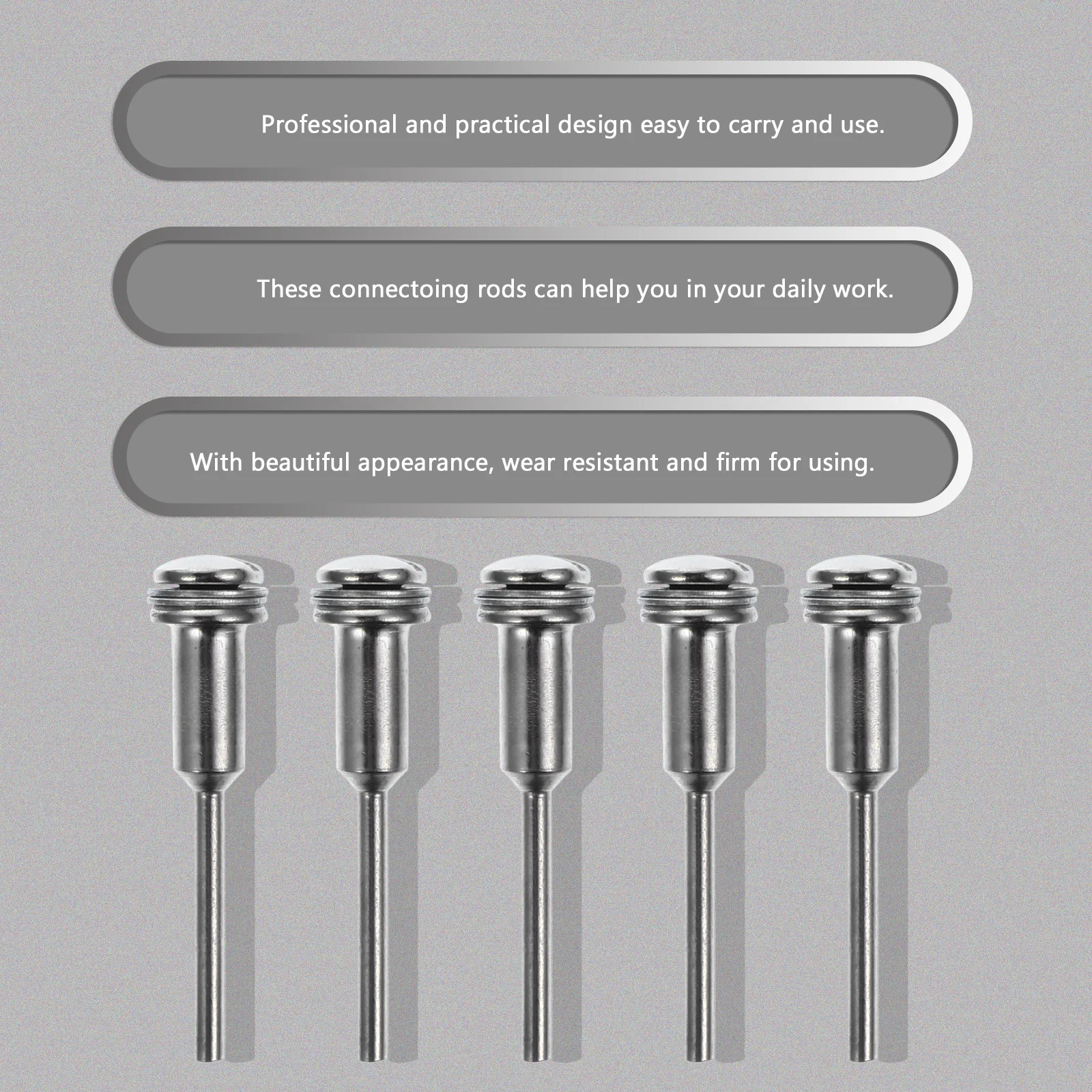 Professional and practical design easy to carry and use.

These connectoing rods can help you in your daily work.

With beautiful appearance, wear resistant and firm for using.