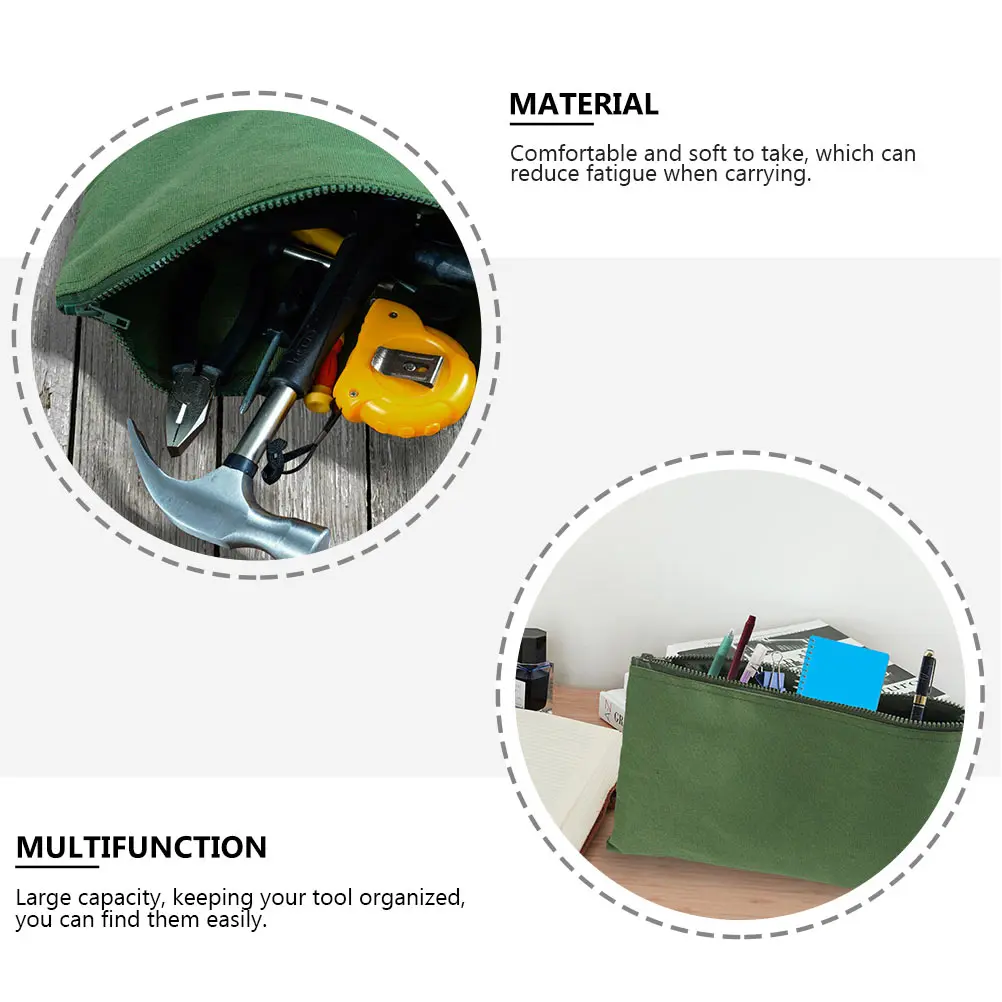 MATERIAL

Comfortable and soft to take, which can reduce fatigue when carrying.

MULTIFUNCTION

Large capacity, keeping your tool organized, you can find them easily.