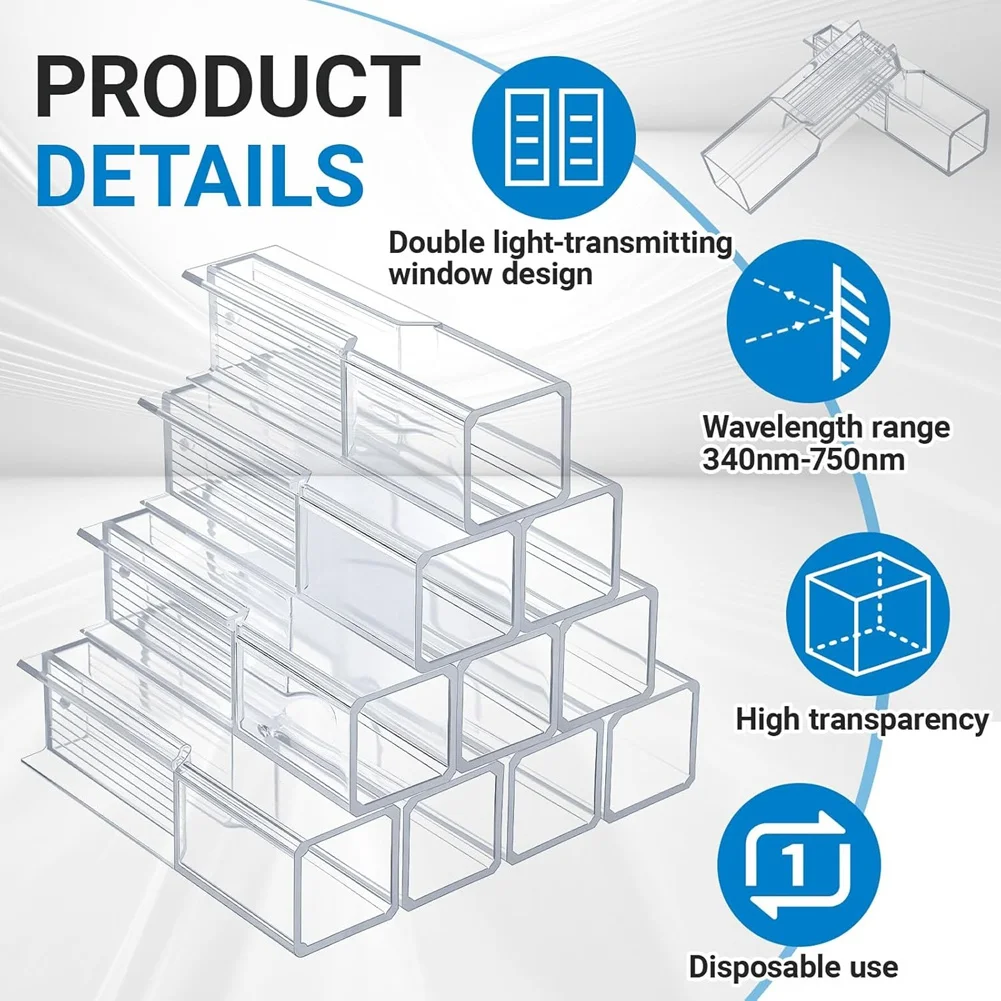 PRODUCT DETAILS

Double light-transmitting window design

Wavelength range 340nm-750nm

High transparency

1

Disposable use