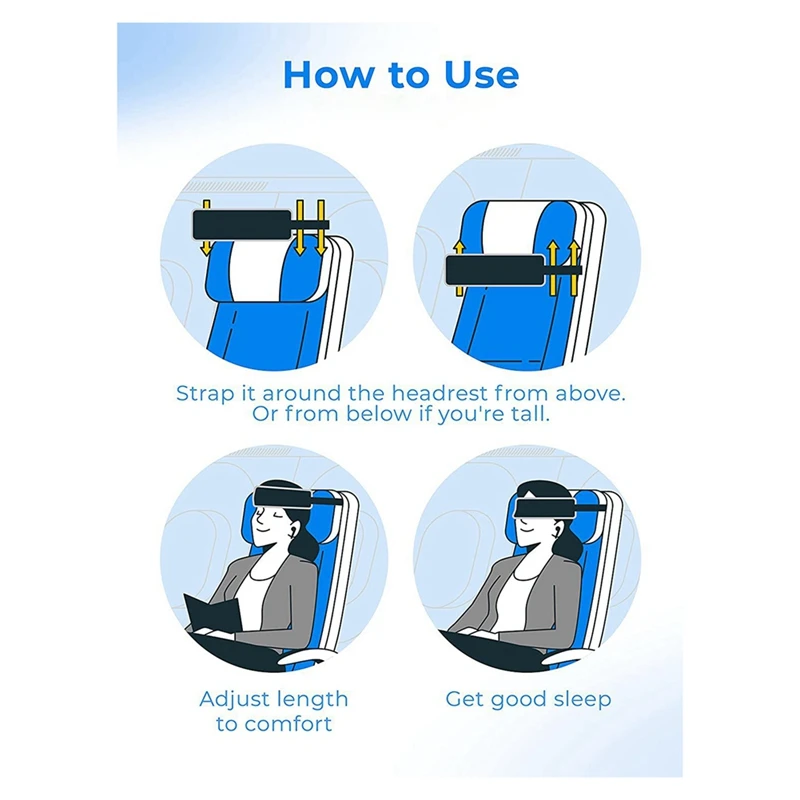 How to Use

Strap it around the headrest from above. Or from below if you're tall.

Adjust length to comfort

Get good sleep