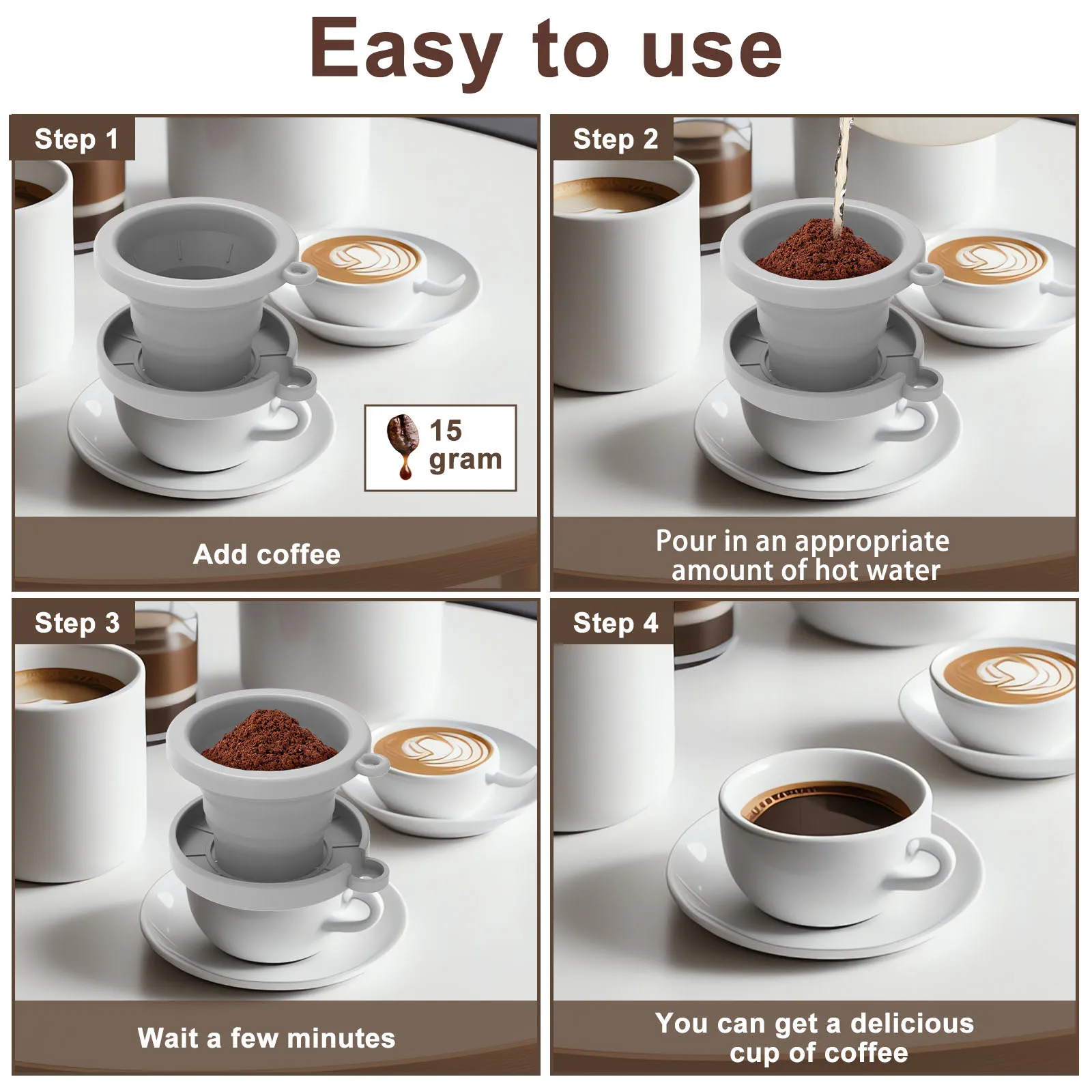 Easy to use

Step 1

15 gram

Add coffee

Step 2

Pour in an appropriate amount of hot water

Step 3

Wait a few minutes

Step 4

You can get a delicious cup of coffee