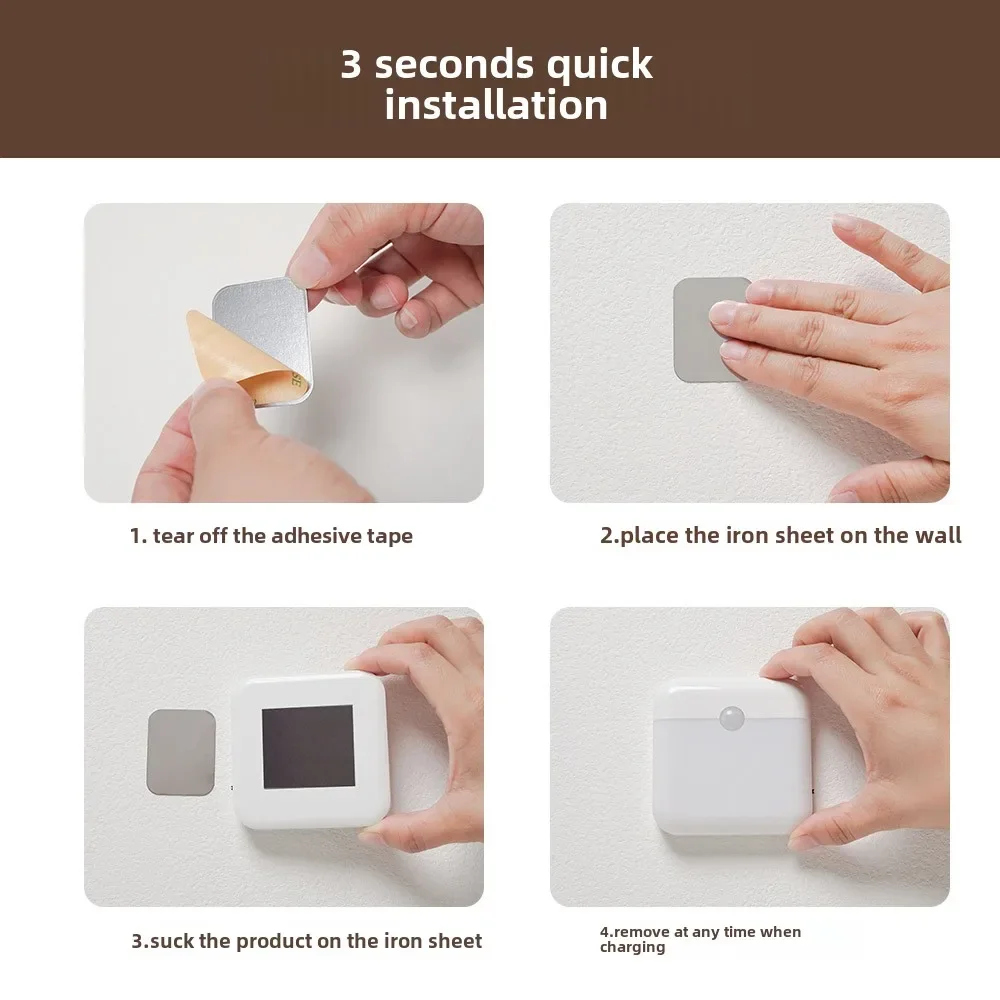 3 seconds quick installation

1. tear off the adhesive tape

2.place the iron sheet on the wall

3.suck the product on the iron sheet

4.remove at any time when charging