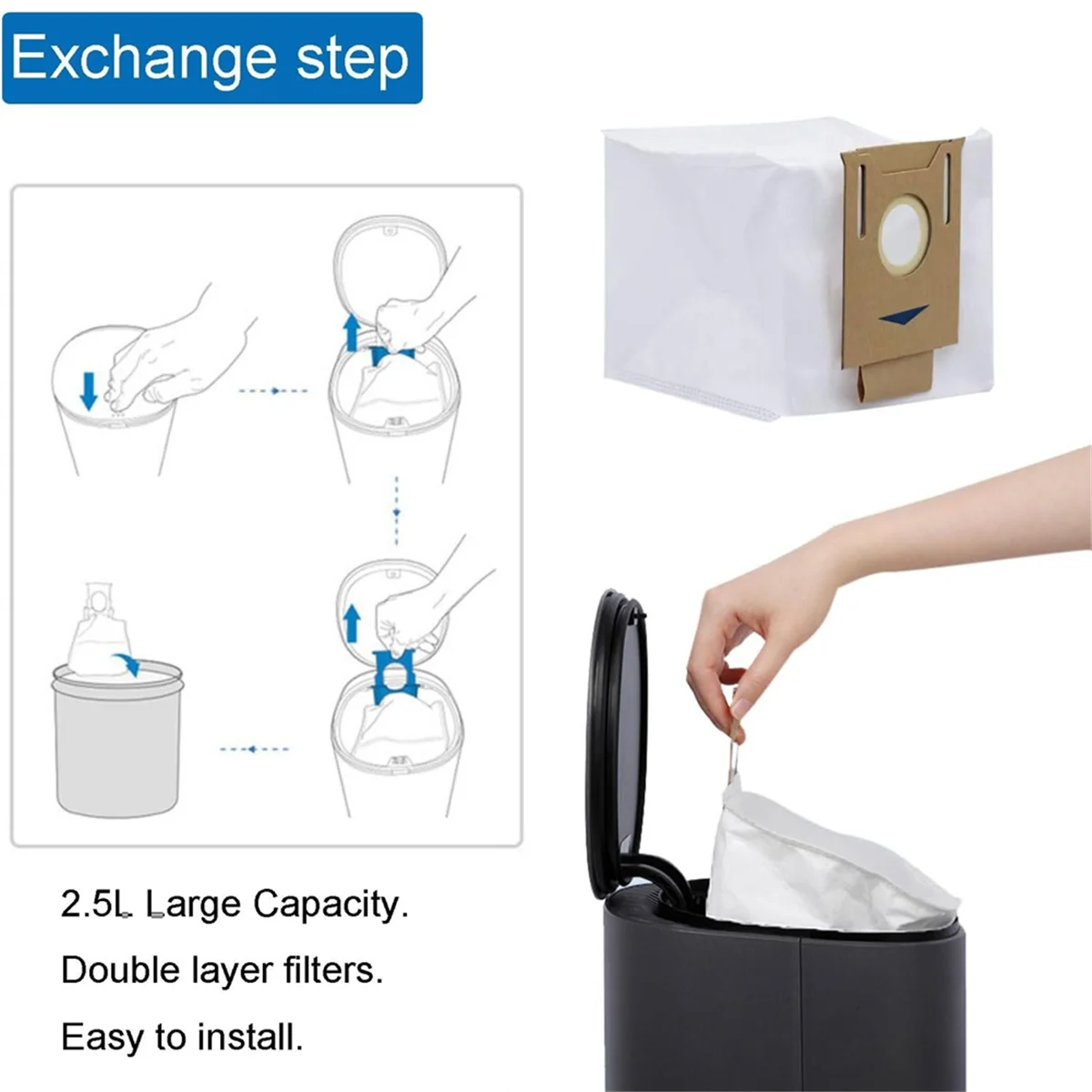 Exchange step

2.5L Large Capacity.

Double layer filters.

Easy to install.