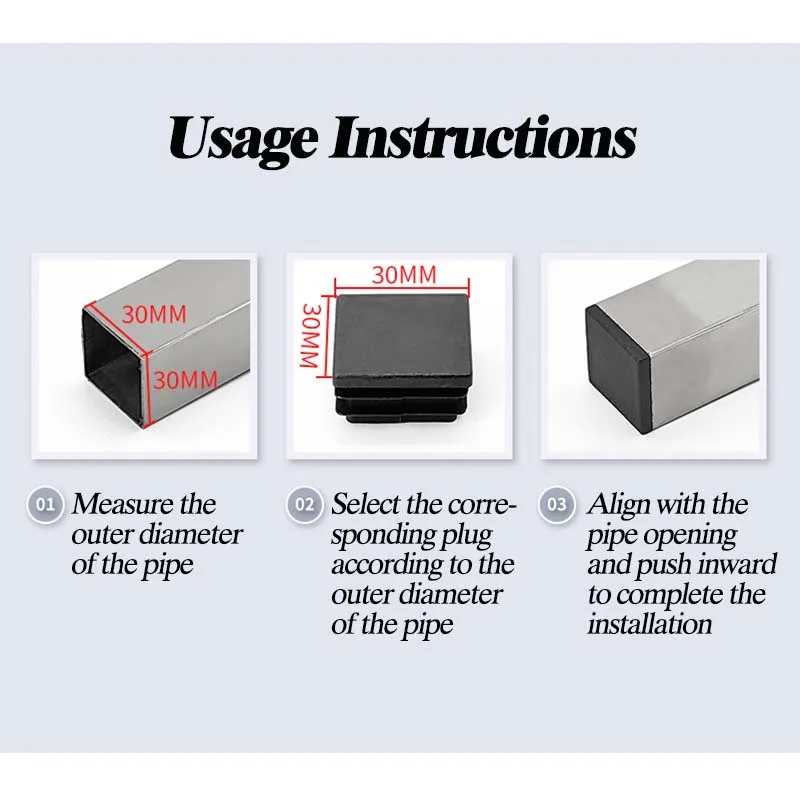 Usage Instructions

30MM

30MM

30MM

30MM

01 Measure the outer diameter of the pipe

02 Select the corresponding plug according to the outer diameter of the pipe

03 Align with the pipe opening and push inward to complete the installation