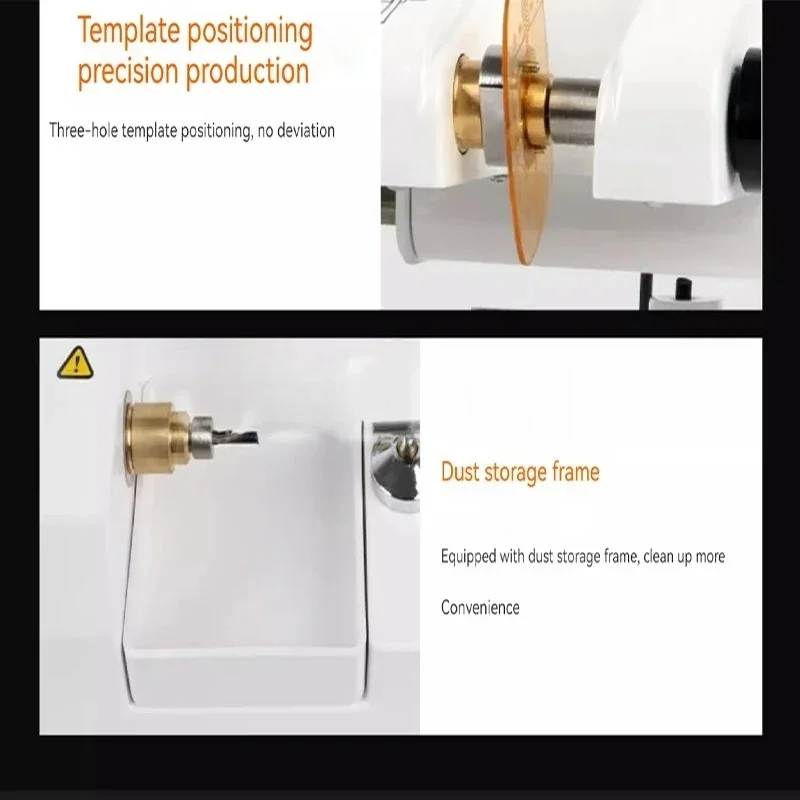 Template positioning precision production

Three-hole template positioning, no deviation

Dust storage frame

Equipped with dust storage frame, clean up more

Convenience