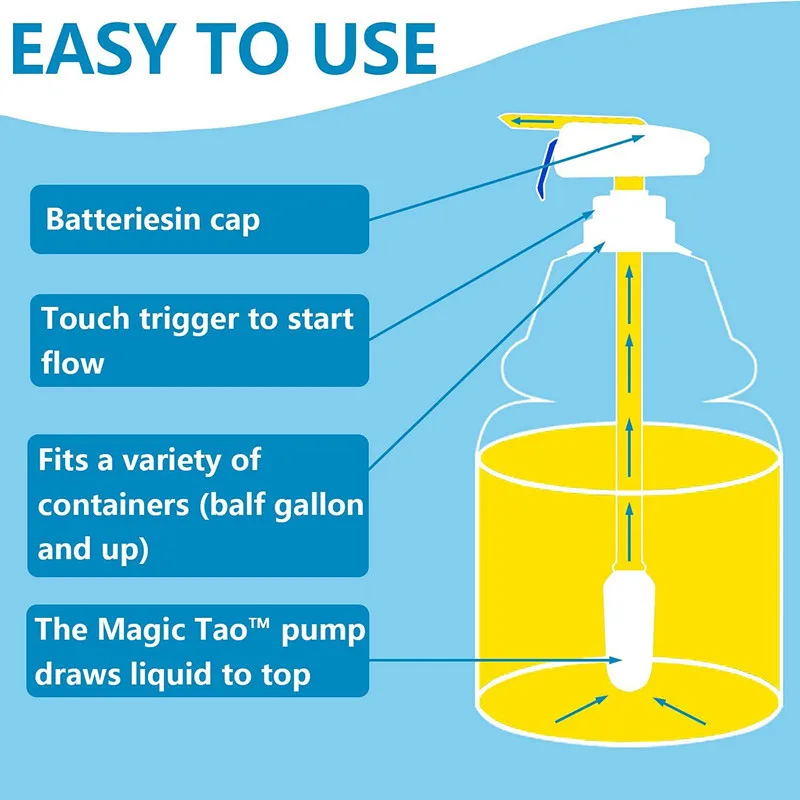 EASY TO USE

Batteriesin cap

Touch trigger to start flow

Fits a variety of containers (balf gallon and up)

The Magic Tao™ pump draws liquid to top