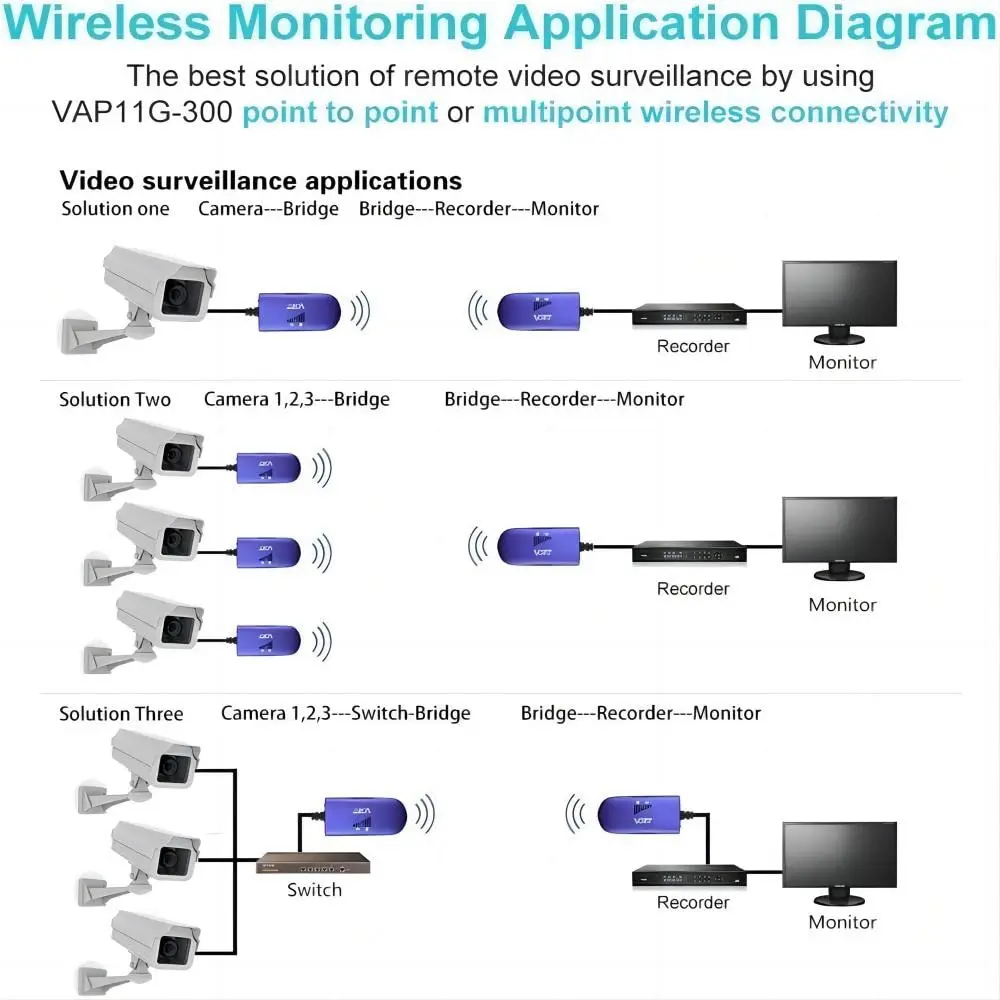 Wireless Monitoring Application Diagram

The best solution of remote video surveillance by using VAP11G-300 point to point or multipoint wireless connectivity

Video surveillance applications

Solution one Camera---Bridge Bridge---Recorder---Monitor

Recorder

Monitor

Solution Two Camera 1,2,3---Bridge Bridge---Recorder---Monitor

Recorder

Monitor

Solution Three Camera 1,2,3---Switch-Bridge Bridge---Recorder---Monitor

Switch

Recorder

Monitor