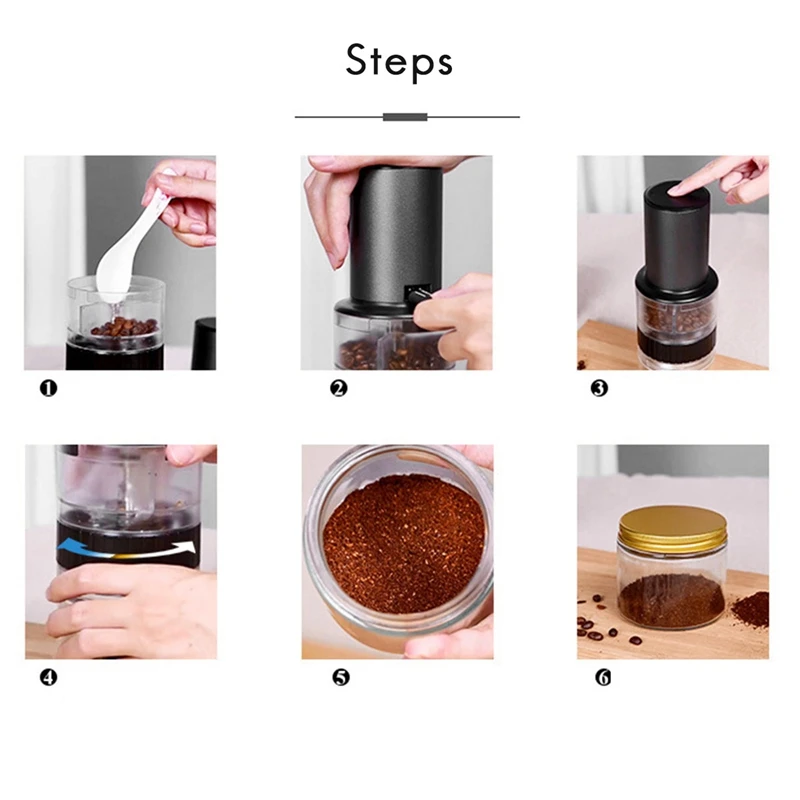 Steps

❶

❷

❸

❹

❺

❻