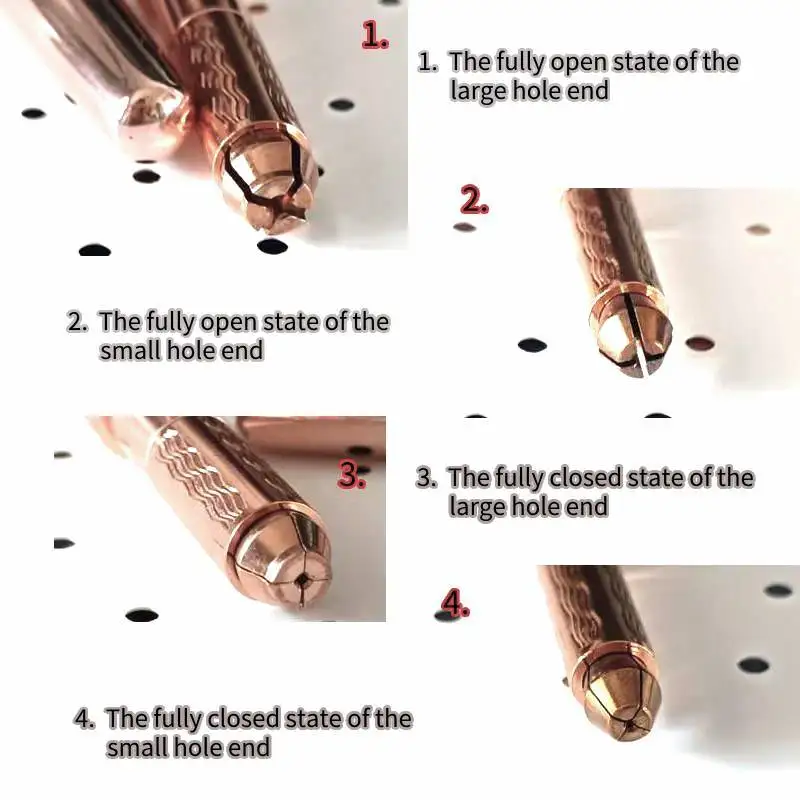 1.

1. The fully open state of the large hole end

2.

2. The fully open state of the small hole end

3.

3. The fully closed state of the large hole end

4.

4. The fully closed state of the small hole end