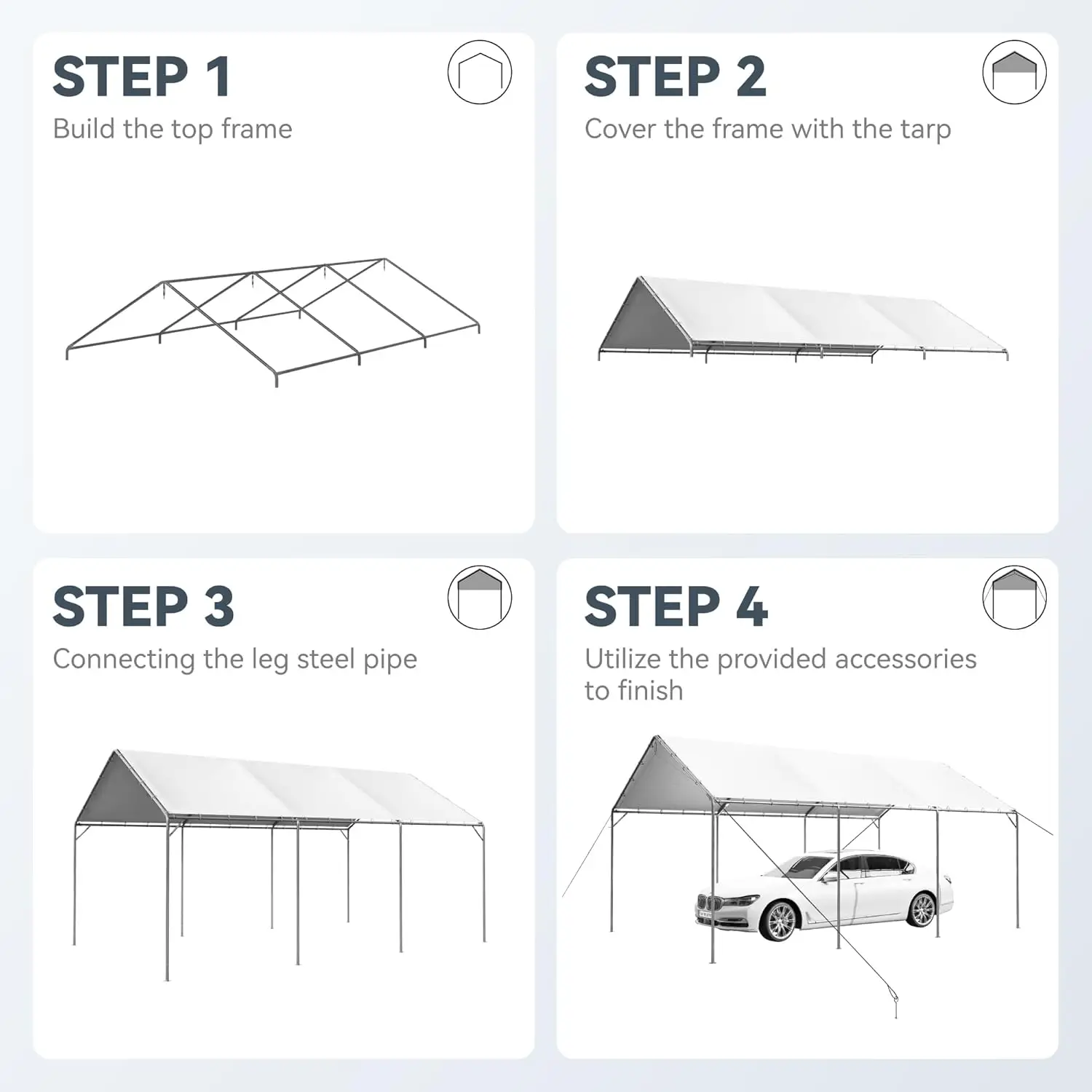 STEP 1
Build the top frame

STEP 2
Cover the frame with the tarp

STEP 3
Connecting the leg steel pipe

STEP 4
Utilize the provided accessories to finish