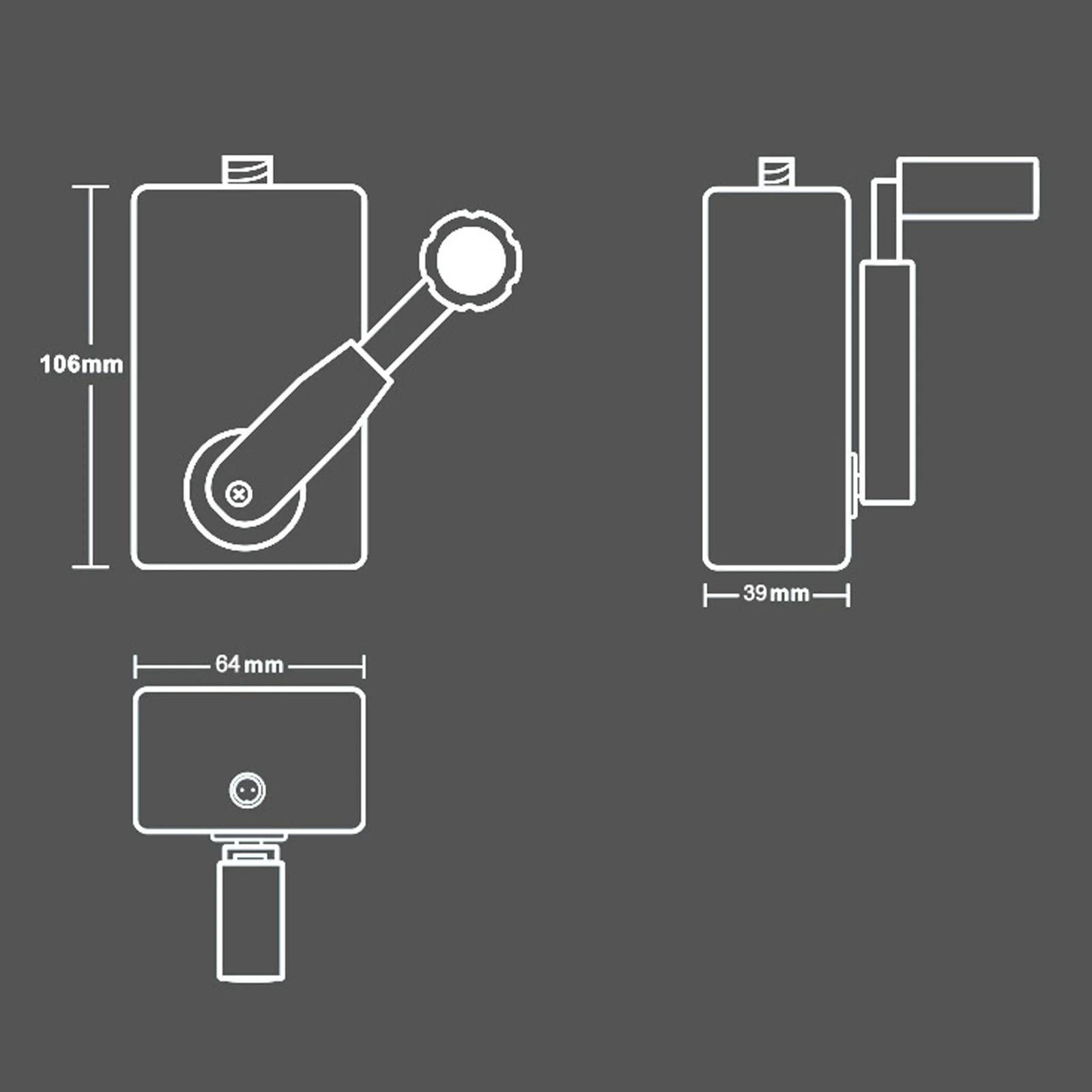 106mm

39mm

64mm