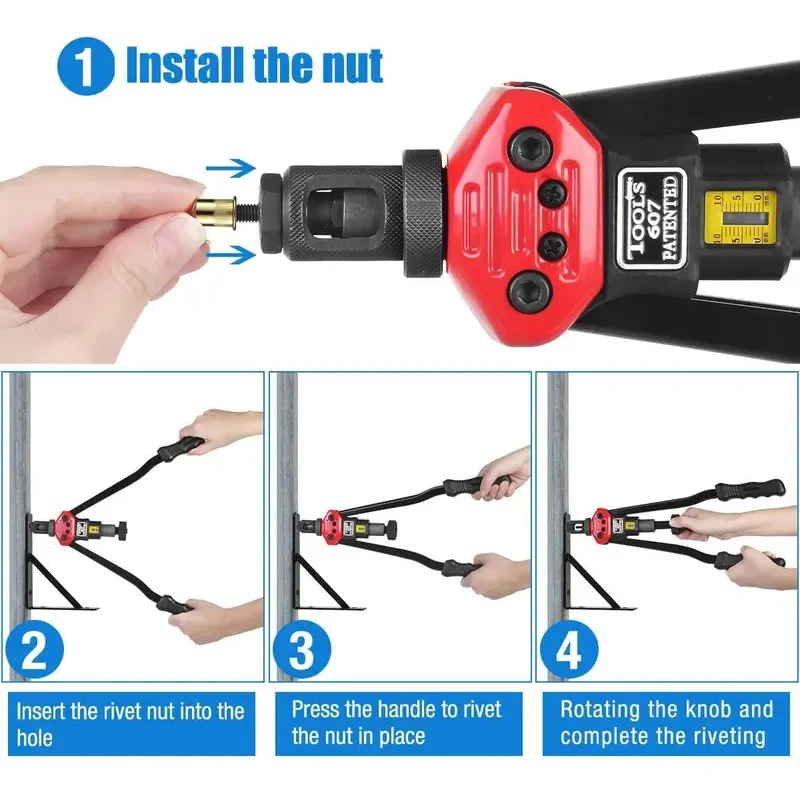 1 Install the nut

TOOLS 607 PATENTED

10 5 0 10 5 0

2

Insert the rivet nut into the hole

3

Press the handle to rivet the nut in place

4

Rotating the knob and complete the riveting