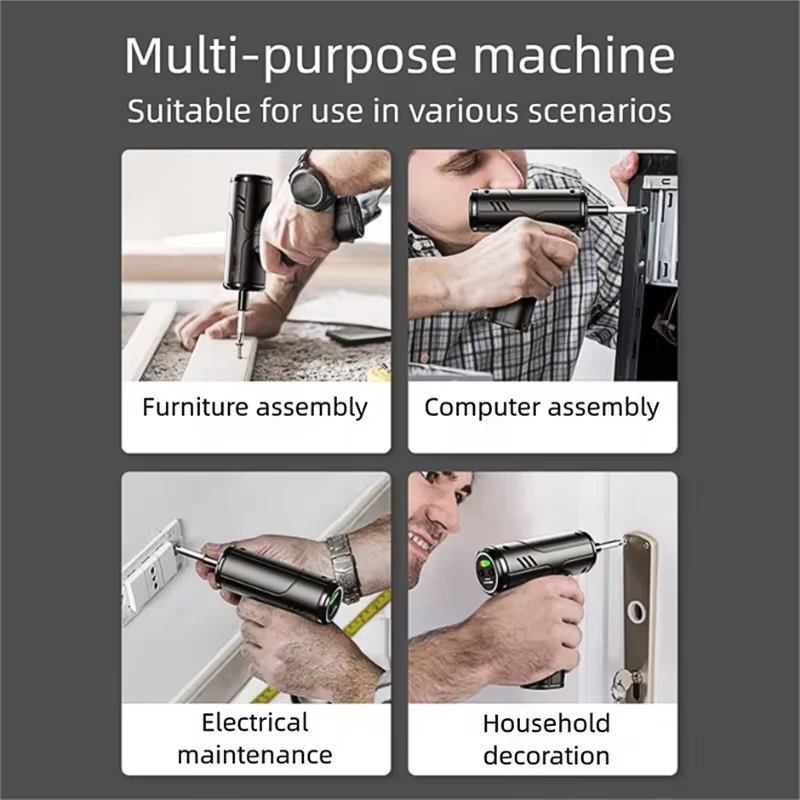 Multi-purpose machine
Suitable for use in various scenarios

Furniture assembly

Computer assembly

Electrical maintenance

Household decoration