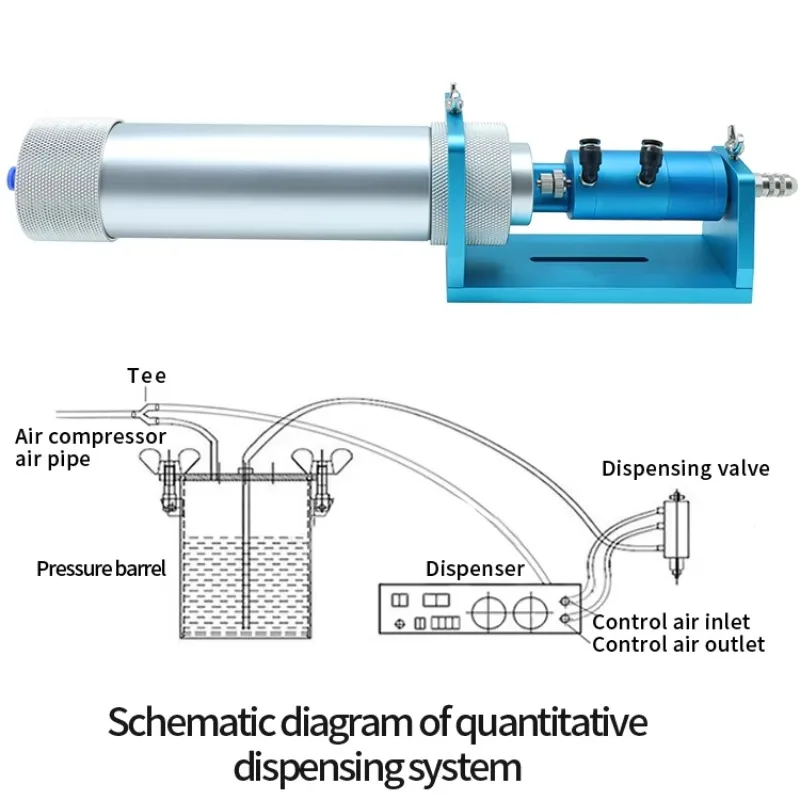 Tee

Air compressor air pipe

Dispensing valve

Pressure barrel

Dispenser

Control air inlet
Control air outlet

Schematic diagram of quantitative dispensing system